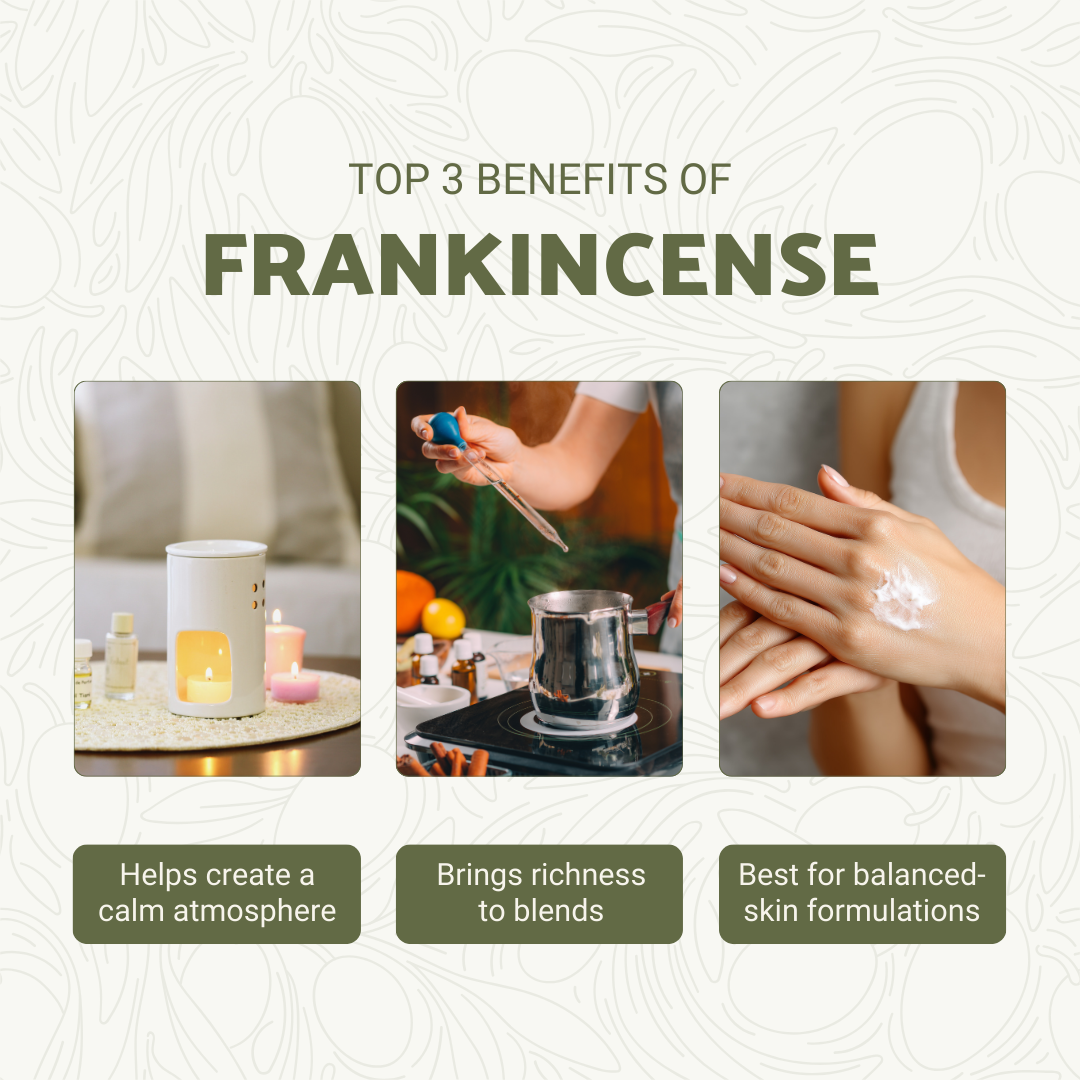 TOP 3 BENEFITS OF
FRANKINCENSE

Helps create a calm atmosphere

Brings richness to blends

Best for balanced-skin formulations