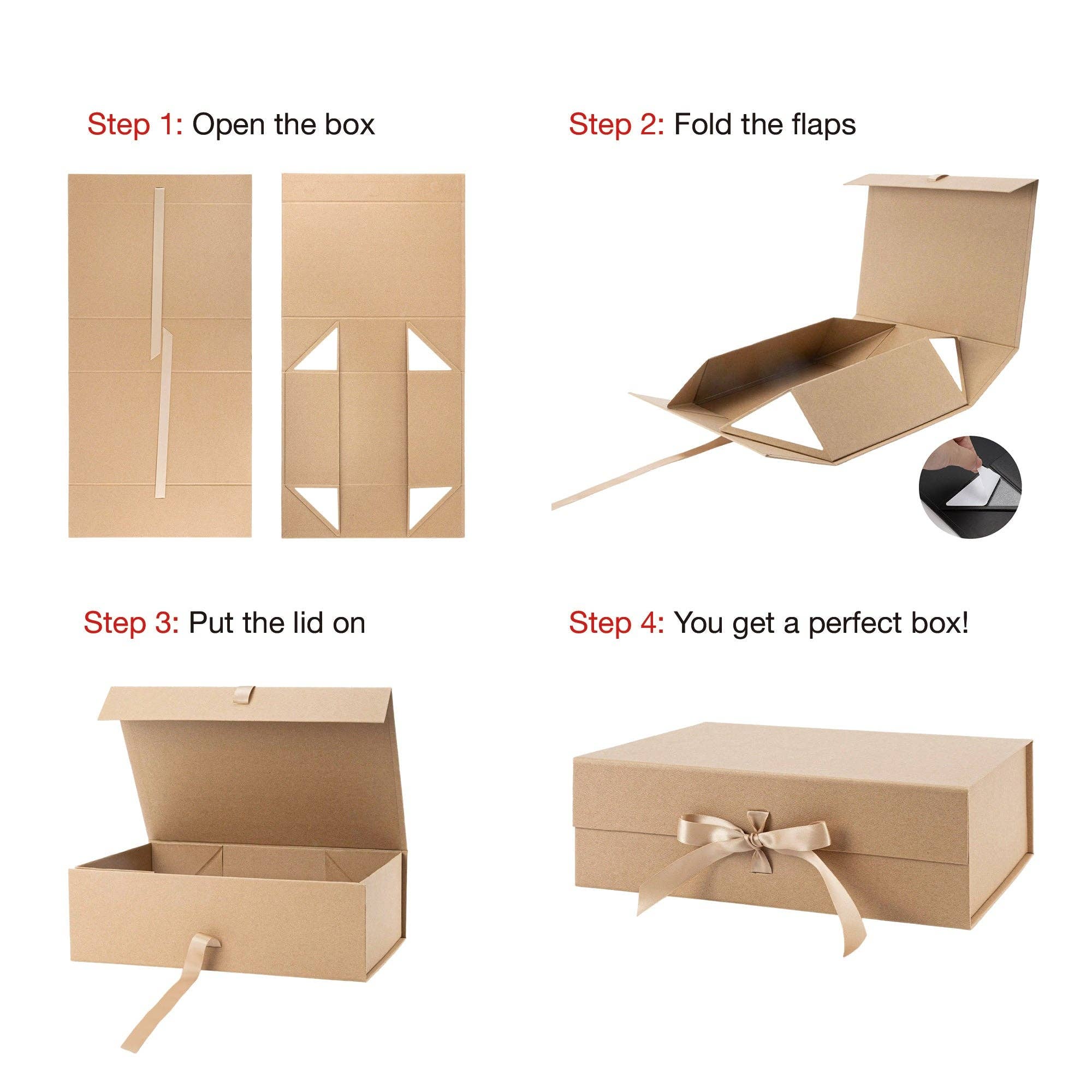 Step 1: Open the box

Step 2: Fold the flaps

Step 3: Put the lid on

Step 4: You get a perfect box!