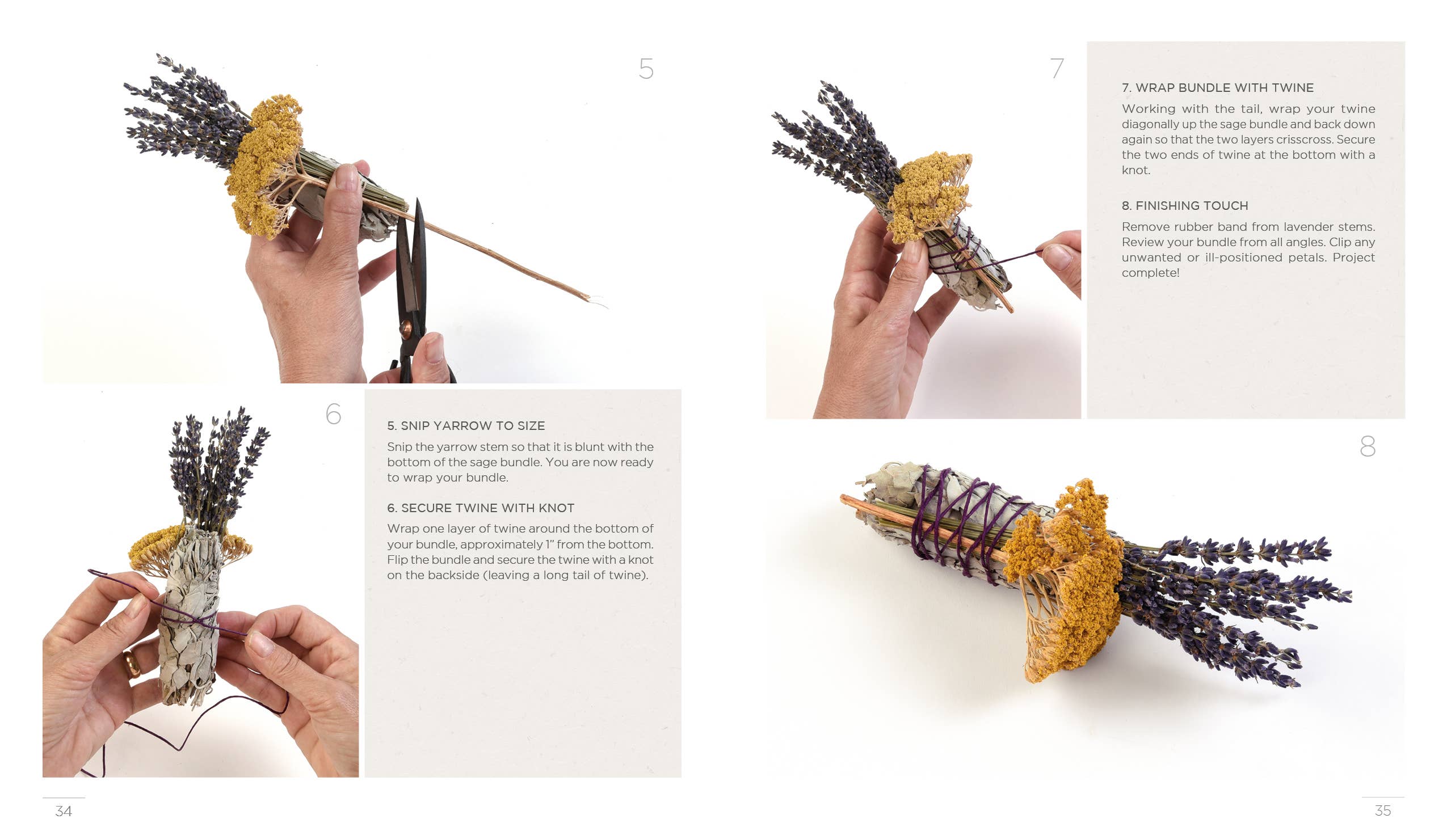 5

6

5. SNIP YARROW TO SIZE

Snip the yarrow stem so that it is blunt with the bottom of the sage bundle. You are now ready to wrap your bundle.

6. SECURE TWINE WITH KNOT

Wrap one layer of twine around the bottom of your bundle, approximately 1" from the bottom. Flip the bundle and secure the twine with a knot on the backside (leaving a long tail of twine).

34

7

7. WRAP BUNDLE WITH TWINE

Working with the tail, wrap your twine diagonally up the sage bundle and back down again so that the two layers crisscross. Secure the two ends of twine at the bottom with a knot.

8. FINISHING TOUCH

Remove rubber band from lavender stems. Review your bundle from all angles. Clip any unwanted or ill-positioned petals. Project complete!

8

35