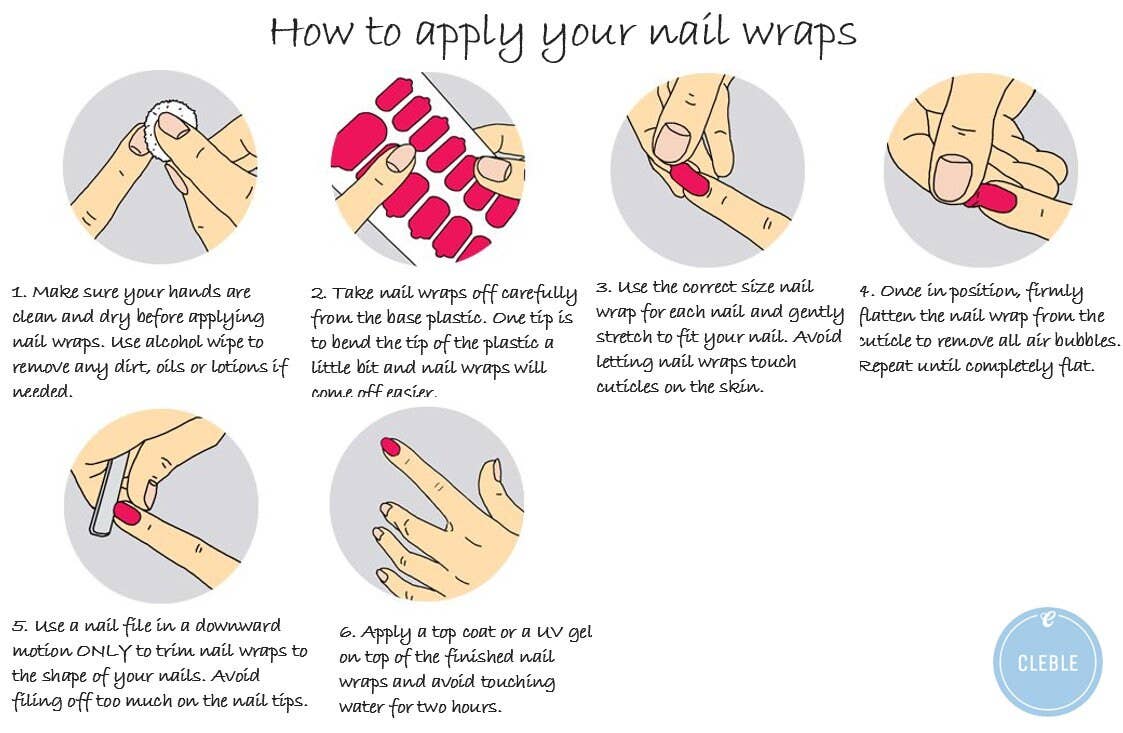 How to apply your nail wraps

1. Make sure your hands are clean and dry before applying nail wraps. Use alcohol wipe to remove any dirt, oils or lotions if needed.

2. Take nail wraps off carefully from the base plastic. One tip is to bend the tip of the plastic a little bit and nail wraps will come off easier.

3. Use the correct size nail wrap for each nail and gently stretch to fit your nail. Avoid letting nail wraps touch cuticles on the skin.

4. Once in position, firmly flatten the nail wrap from the cuticle to remove all air bubbles. Repeat until completely flat.

5. Use a nail file in a downward motion ONLY to trim nail wraps to the shape of your nails. Avoid filing off too much on the nail tips.

6. Apply a top coat or a UV gel on top of the finished nail wraps and avoid touching water for two hours.

C
CLEBLE