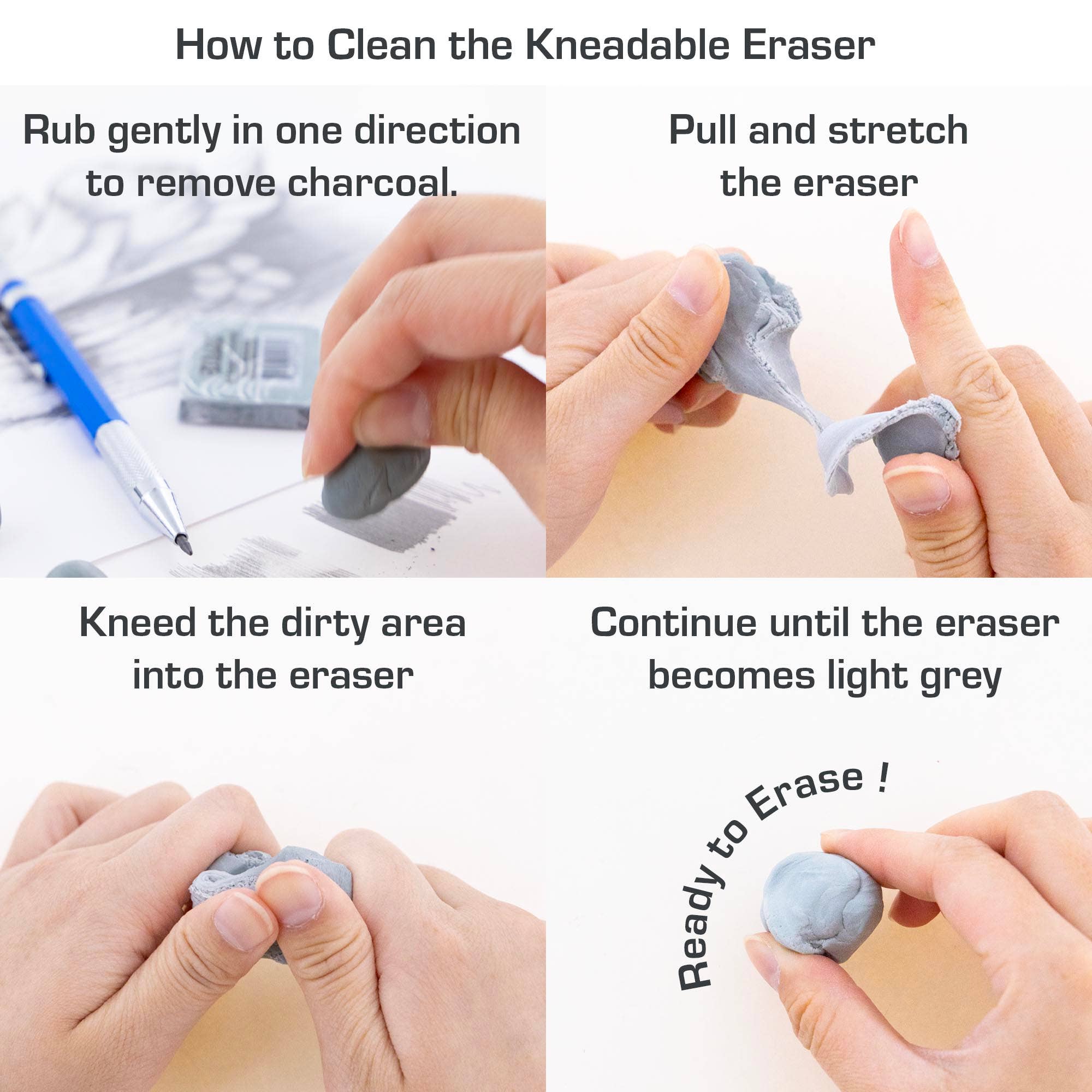 How to Clean the Kneadable Eraser

Rub gently in one direction to remove charcoal.

Pull and stretch the eraser

Kneed the dirty area into the eraser

Continue until the eraser becomes light grey

Ready to Erase !