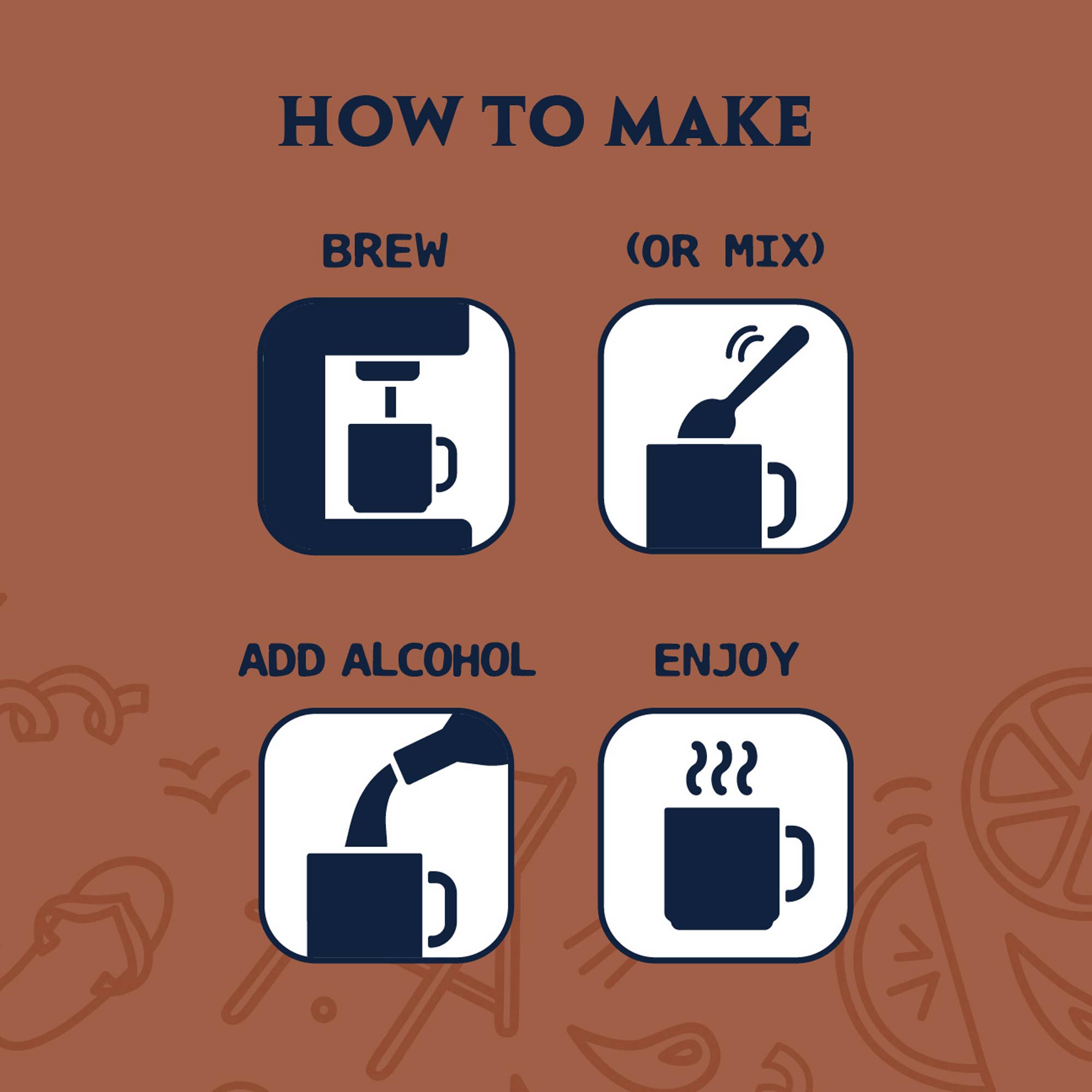 HOW TO MAKE

BREW

(OR MIX)

ADD ALCOHOL

ENJOY