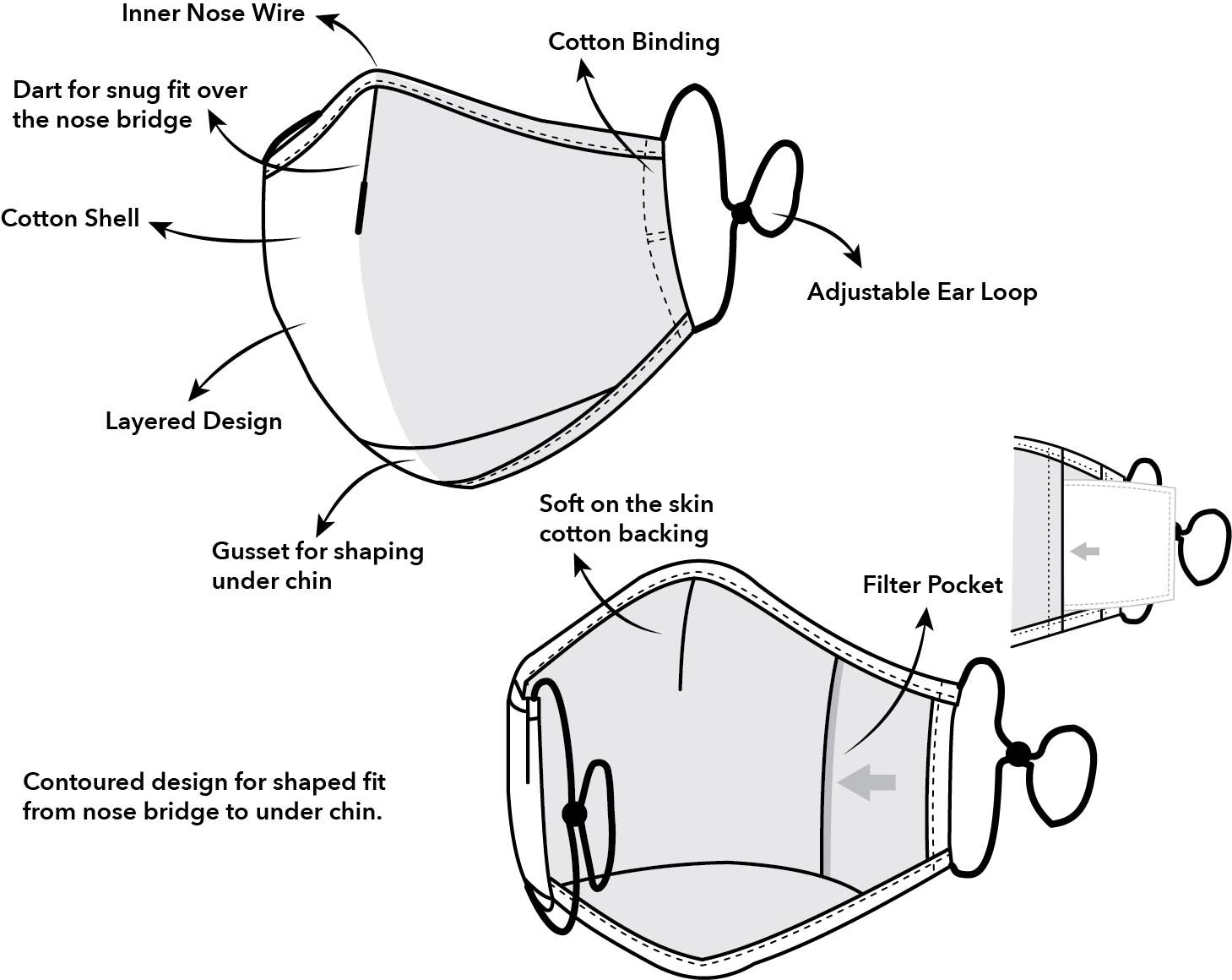 Inner Nose Wire

Cotton Binding

Dart for snug fit over the nose bridge

Cotton Shell

Adjustable Ear Loop

Layered Design

Gusset for shaping under chin

Soft on the skin cotton backing

Filter Pocket

Contoured design for shaped fit from nose bridge to under chin.