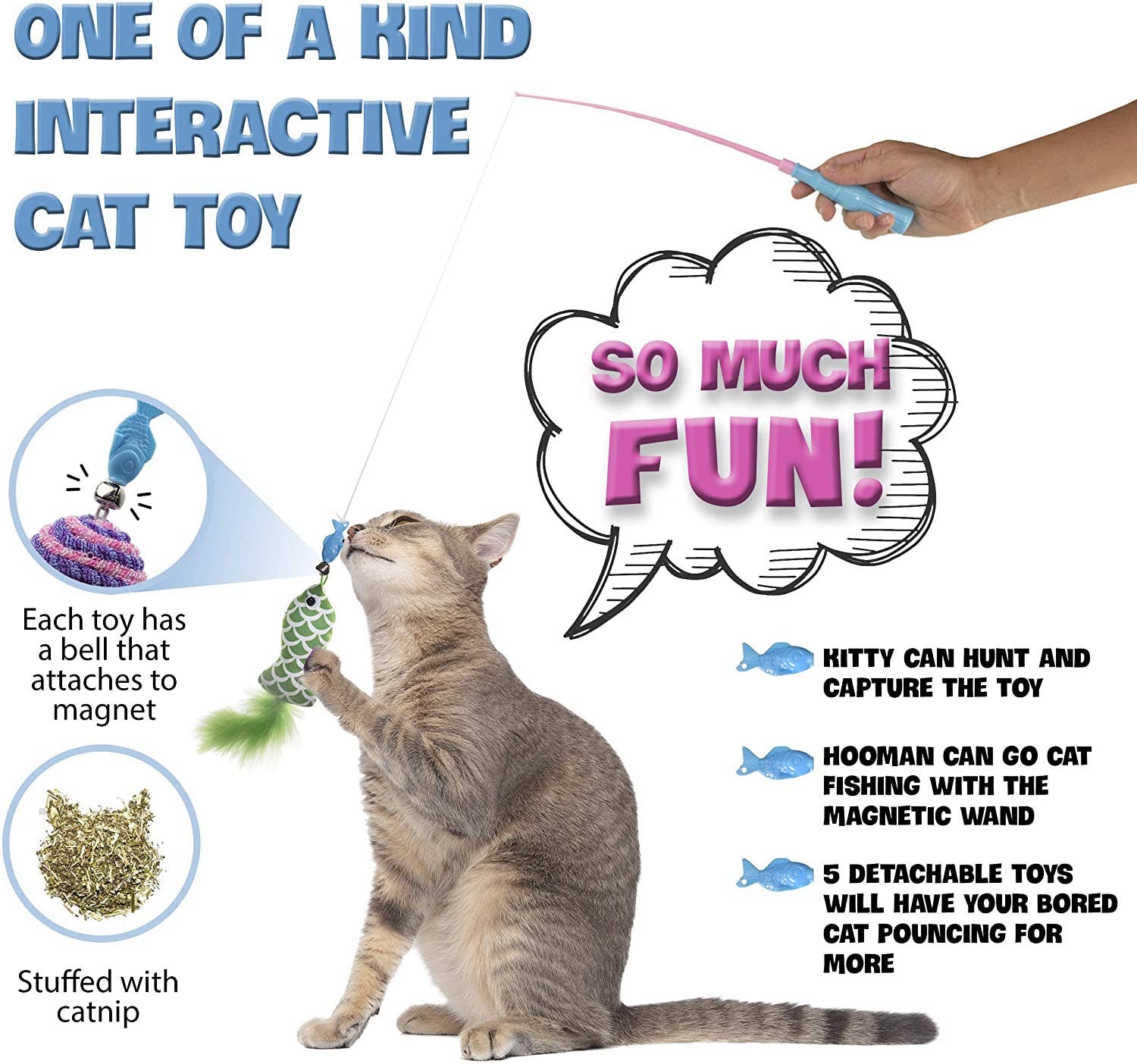 ONE OF A KIND INTERACTIVE CAT TOY

SO MUCH FUN!

Each toy has a bell that attaches to magnet

Stuffed with catnip

KITTY CAN HUNT AND CAPTURE THE TOY

HOOMAN CAN GO CAT FISHING WITH THE MAGNETIC WAND

5 DETACHABLE TOYS WILL HAVE YOUR BORED CAT POUNCING FOR MORE