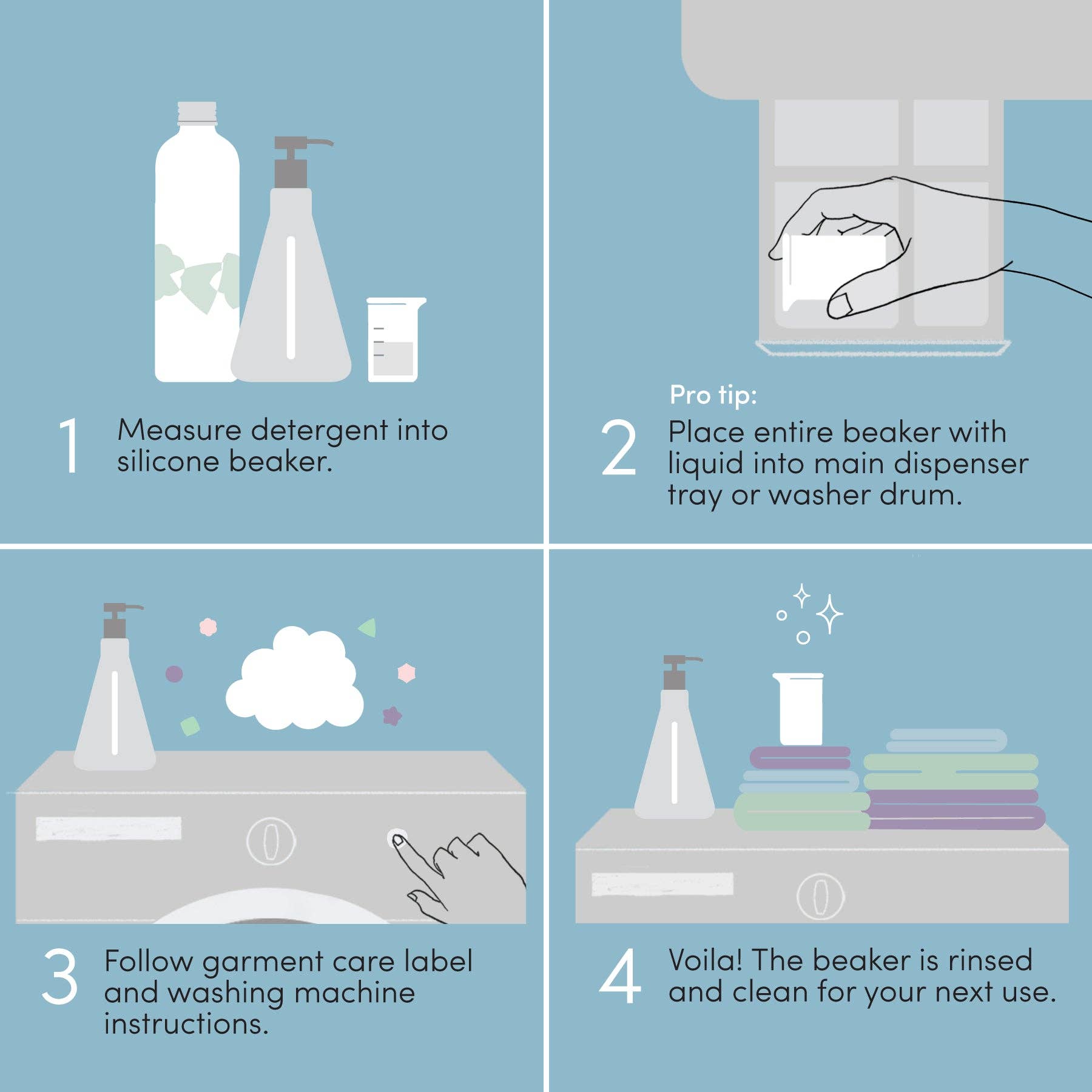 1 Measure detergent into silicone beaker.

Pro tip:

2 Place entire beaker with liquid into main dispenser tray or washer drum.

3 Follow garment care label and washing machine instructions.

4 Voila! The beaker is rinsed and clean for your next use.