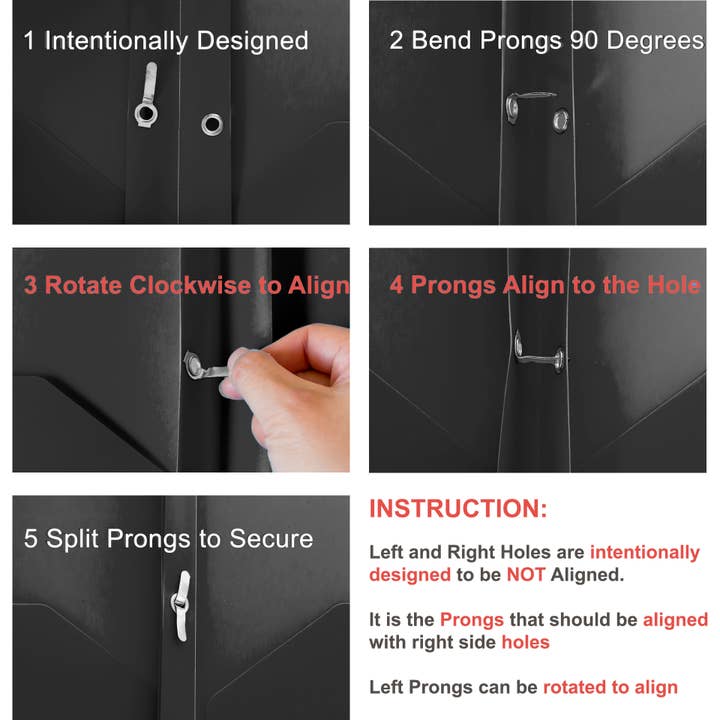 1 Intentionally Designed

2 Bend Prongs 90 Degrees

3 Rotate Clockwise to Align

4 Prongs Align to the Hole

5 Split Prongs to Secure

INSTRUCTION:

Left and Right Holes are intentionally designed to be NOT Aligned.

It is the Prongs that should be aligned with right side holes

Left Prongs can be rotated to align