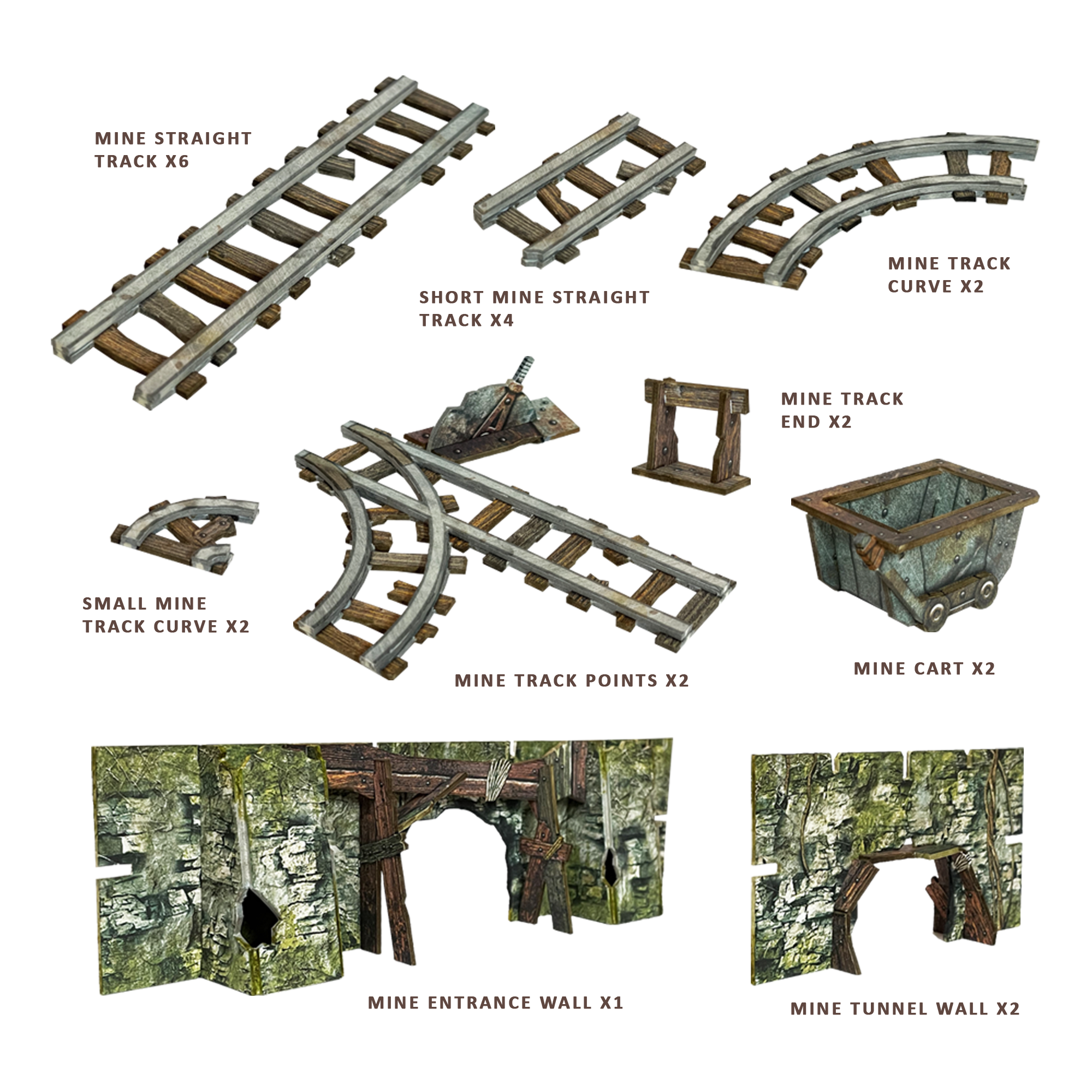 MINE STRAIGHT TRACK X6

SHORT MINE STRAIGHT TRACK X4

MINE TRACK CURVE X2

MINE TRACK END X2

SMALL MINE TRACK CURVE X2

MINE TRACK POINTS X2

MINE CART X2

MINE ENTRANCE WALL X1

MINE TUNNEL WALL X2