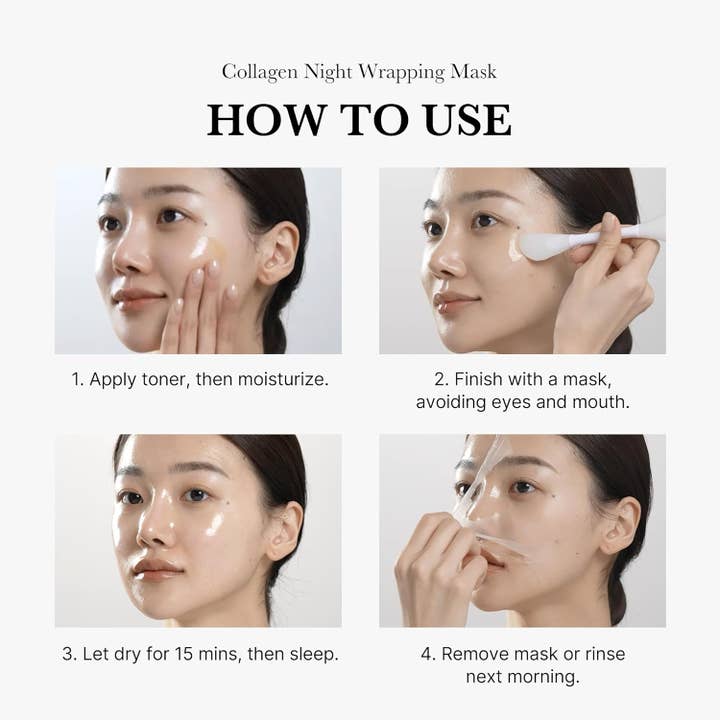 Collagen Night Wrapping Mask

HOW TO USE

1. Apply toner, then moisturize.

2. Finish with a mask, avoiding eyes and mouth.

3. Let dry for 15 mins, then sleep.

4. Remove mask or rinse next morning.