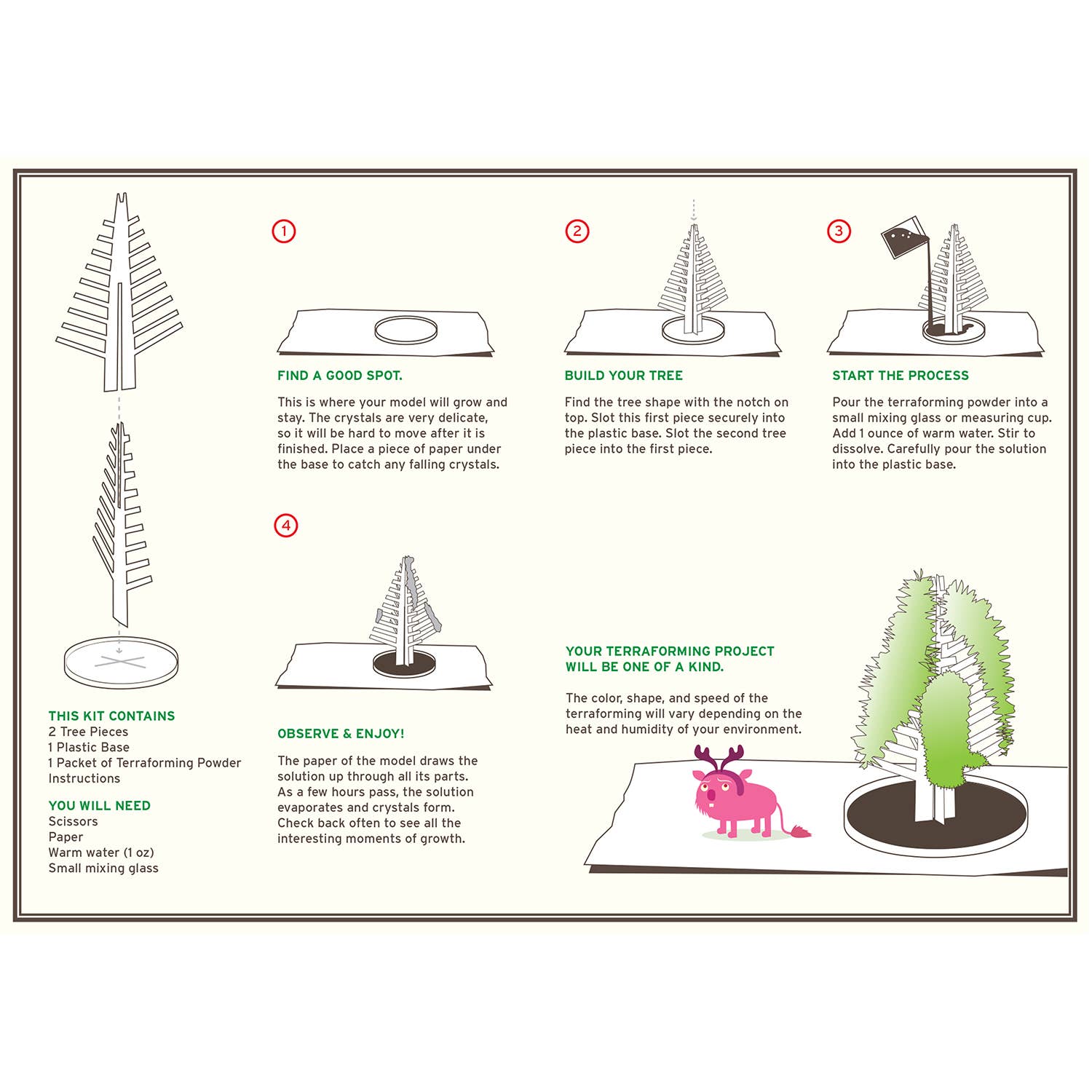 THIS KIT CONTAINS
2 Tree Pieces
1 Plastic Base
1 Packet of Terraforming Powder
Instructions

YOU WILL NEED
Scissors
Paper
Warm water (1 oz)
Small mixing glass

1

FIND A GOOD SPOT.

This is where your model will grow and stay. The crystals are very delicate, so it will be hard to move after it is finished. Place a piece of paper under the base to catch any falling crystals.

2

BUILD YOUR TREE

Find the tree shape with the notch on top. Slot this first piece securely into the plastic base. Slot the second tree piece into the first piece.

3

START THE PROCESS

Pour the terraforming powder into a small mixing glass or measuring cup. Add 1 ounce of warm water. Stir to dissolve. Carefully pour the solution into the plastic base.

4

OBSERVE & ENJOY!

The paper of the model draws the solution up through all its parts. As a few hours pass, the solution evaporates and crystals form. Check back often to see all the interesting moments of growth.

YOUR TERRAFORMING PROJECT WILL BE ONE OF A KIND.

The color, shape, and speed of the terraforming will vary depending on the heat and humidity of your environment.