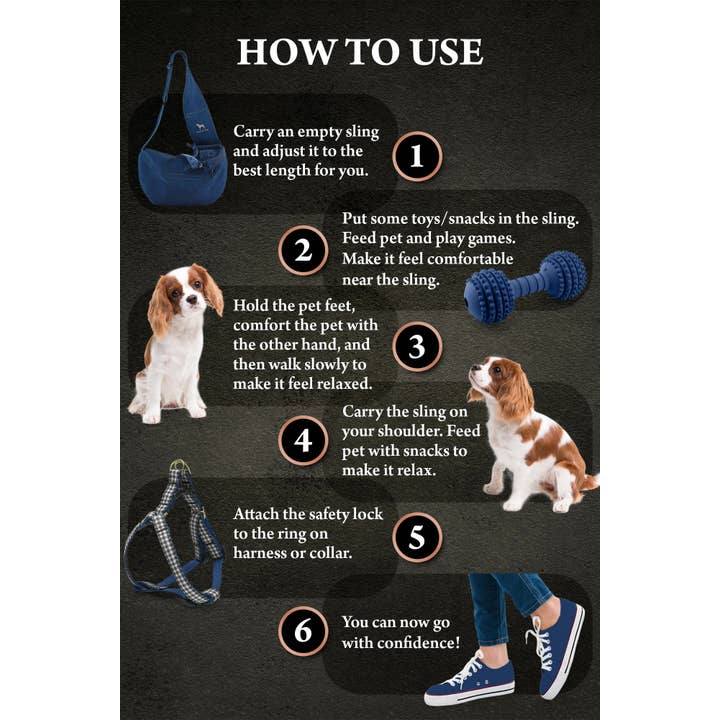 HOW TO USE

Carry an empty sling and adjust it to the best length for you.

1

2

Put some toys/snacks in the sling. Feed pet and play games. Make it feel comfortable near the sling.

Hold the pet feet, comfort the pet with the other hand, and then walk slowly to make it feel relaxed.

3

4

Carry the sling on your shoulder. Feed pet with snacks to make it relax.

Attach the safety lock to the ring on harness or collar.

5

6

You can now go with confidence!