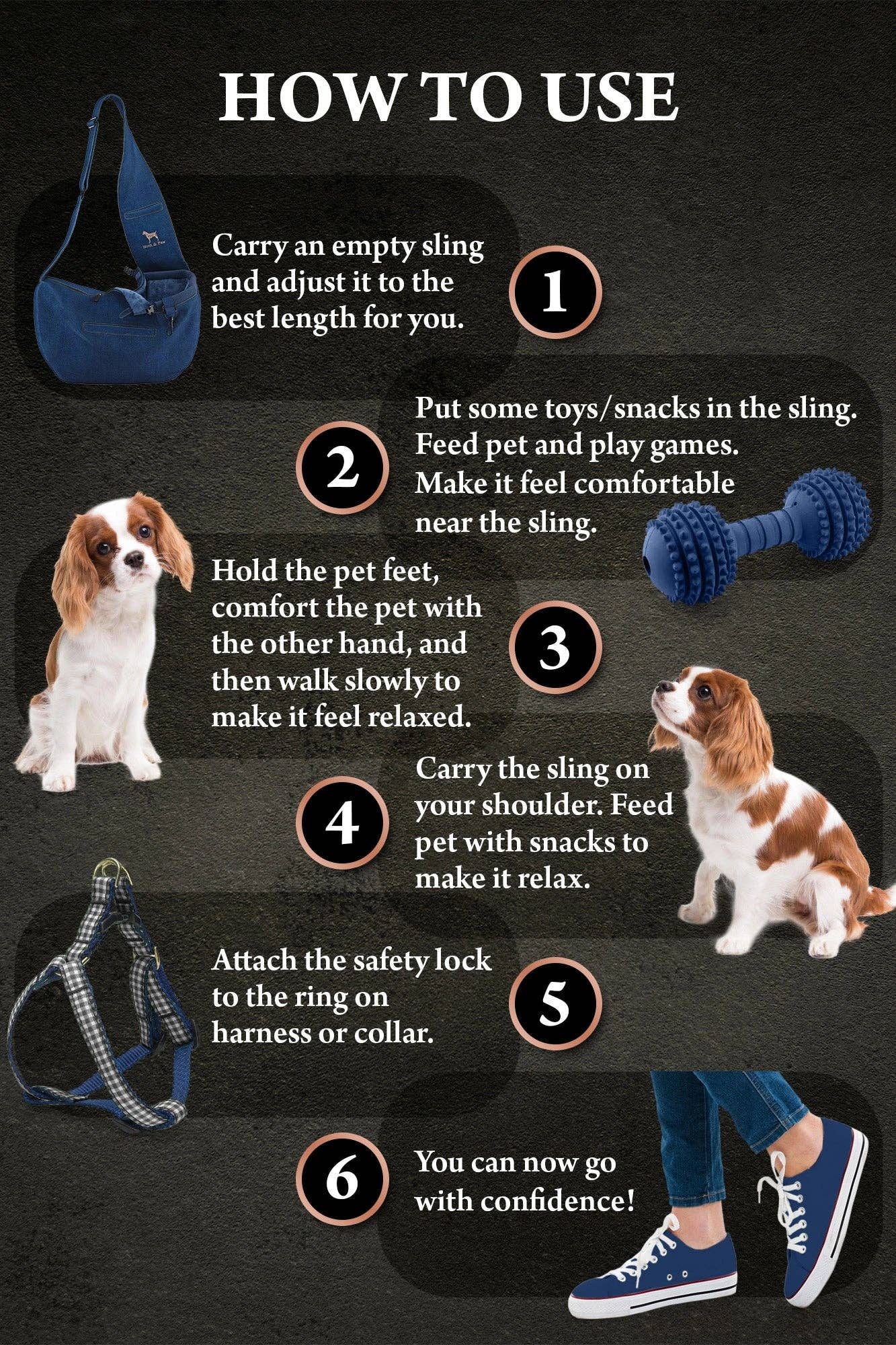 HOW TO USE

Carry an empty sling and adjust it to the best length for you.

1

2

Put some toys/snacks in the sling. Feed pet and play games. Make it feel comfortable near the sling.

Hold the pet feet, comfort the pet with the other hand, and then walk slowly to make it feel relaxed.

3

4

Carry the sling on your shoulder. Feed pet with snacks to make it relax.

Attach the safety lock to the ring on harness or collar.

5

6

You can now go with confidence!