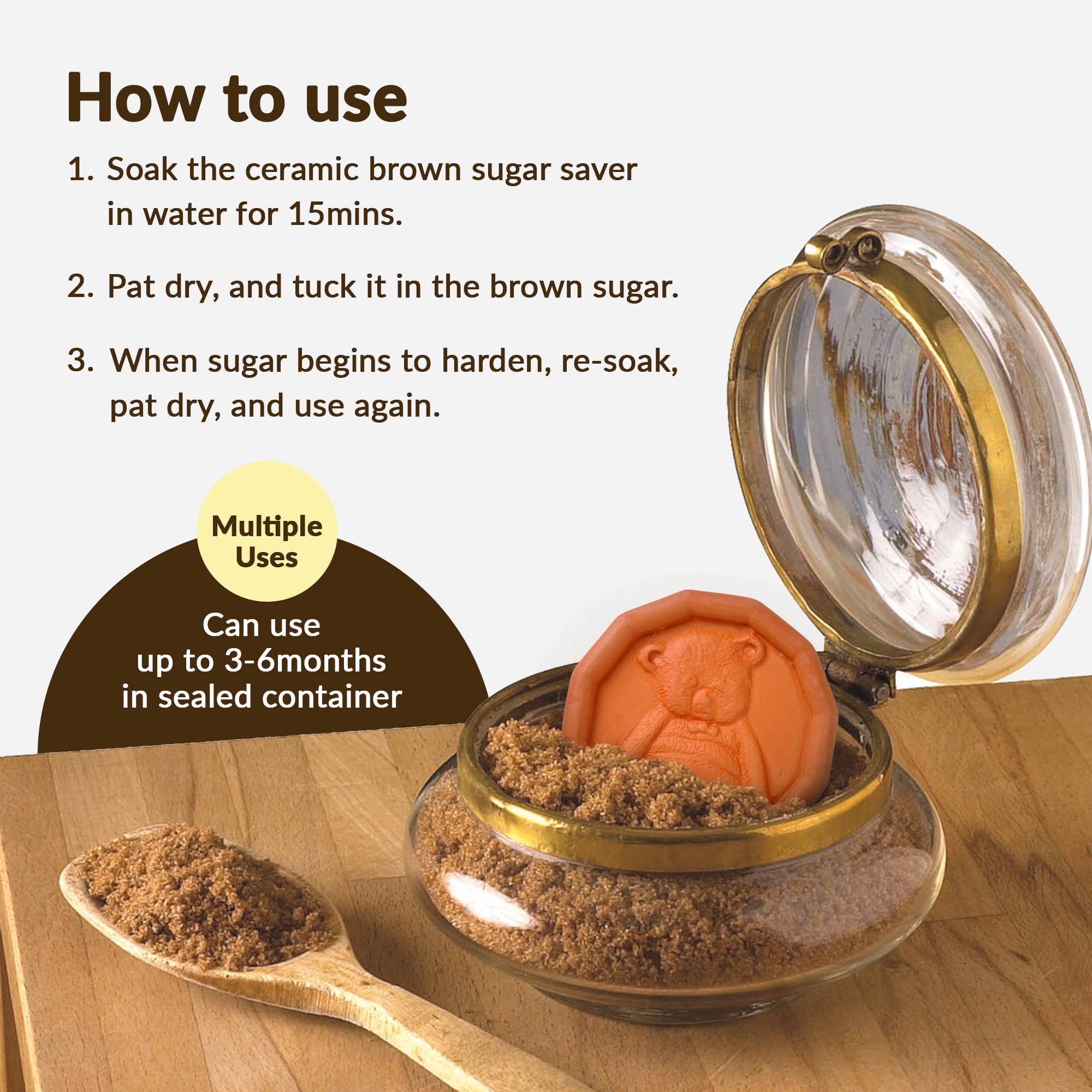 How to use

1. Soak the ceramic brown sugar saver in water for 15mins.

2. Pat dry, and tuck it in the brown sugar.

3. When sugar begins to harden, re-soak, pat dry, and use again.

Multiple Uses

Can use up to 3-6months in sealed container