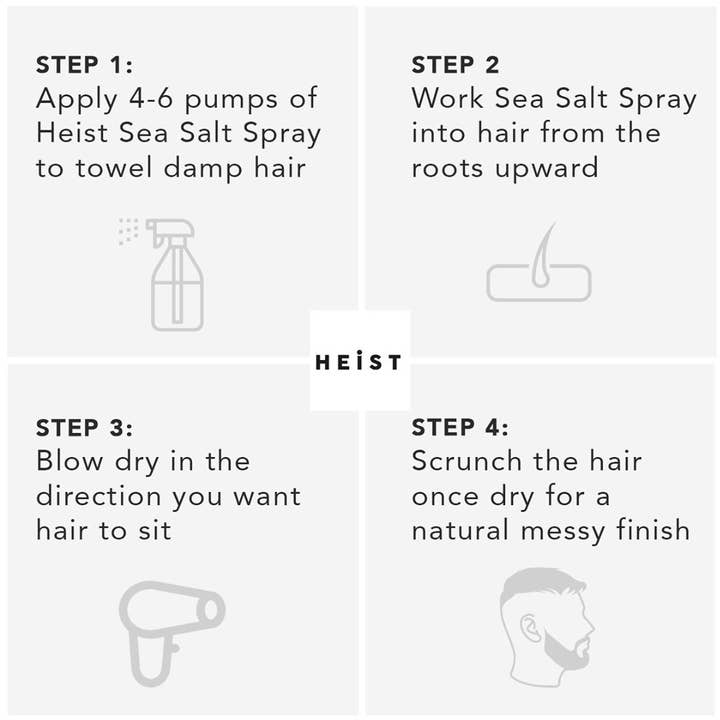 STEP 1:
Apply 4-6 pumps of Heist Sea Salt Spray to towel damp hair

STEP 2
Work Sea Salt Spray into hair from the roots upward

HEİST

STEP 3:
Blow dry in the direction you want hair to sit

STEP 4:
Scrunch the hair once dry for a natural messy finish