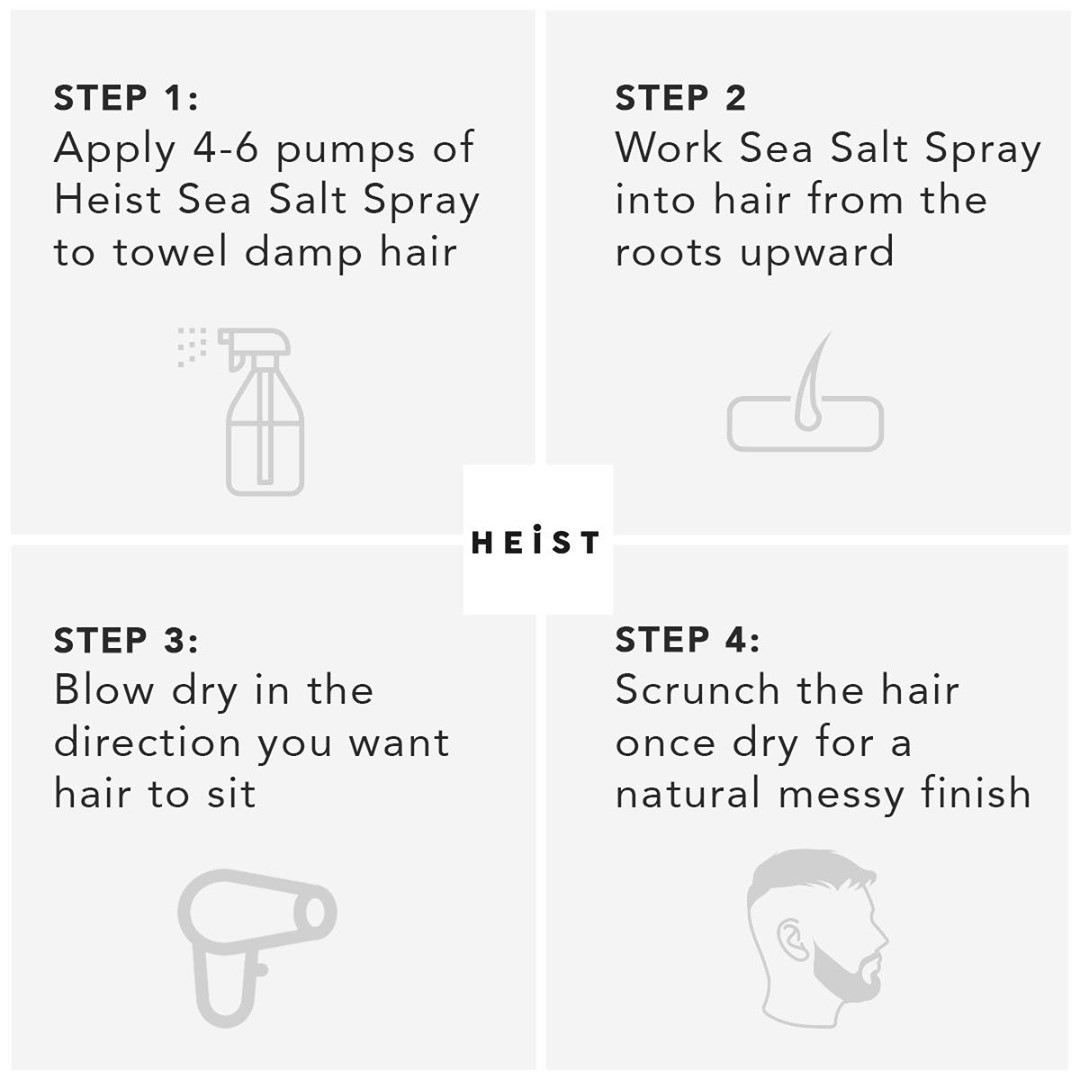 STEP 1:
Apply 4-6 pumps of Heist Sea Salt Spray to towel damp hair

STEP 2
Work Sea Salt Spray into hair from the roots upward

HEİST

STEP 3:
Blow dry in the direction you want hair to sit

STEP 4:
Scrunch the hair once dry for a natural messy finish