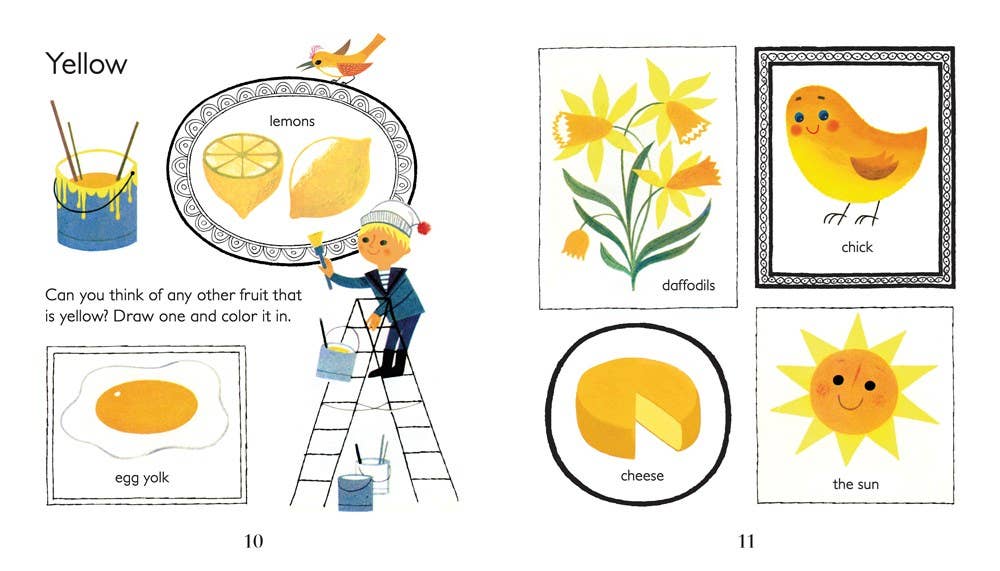 Yellow

lemons

Can you think of any other fruit that is yellow? Draw one and color it in.

egg yolk

10

daffodils

chick

cheese

the sun

11