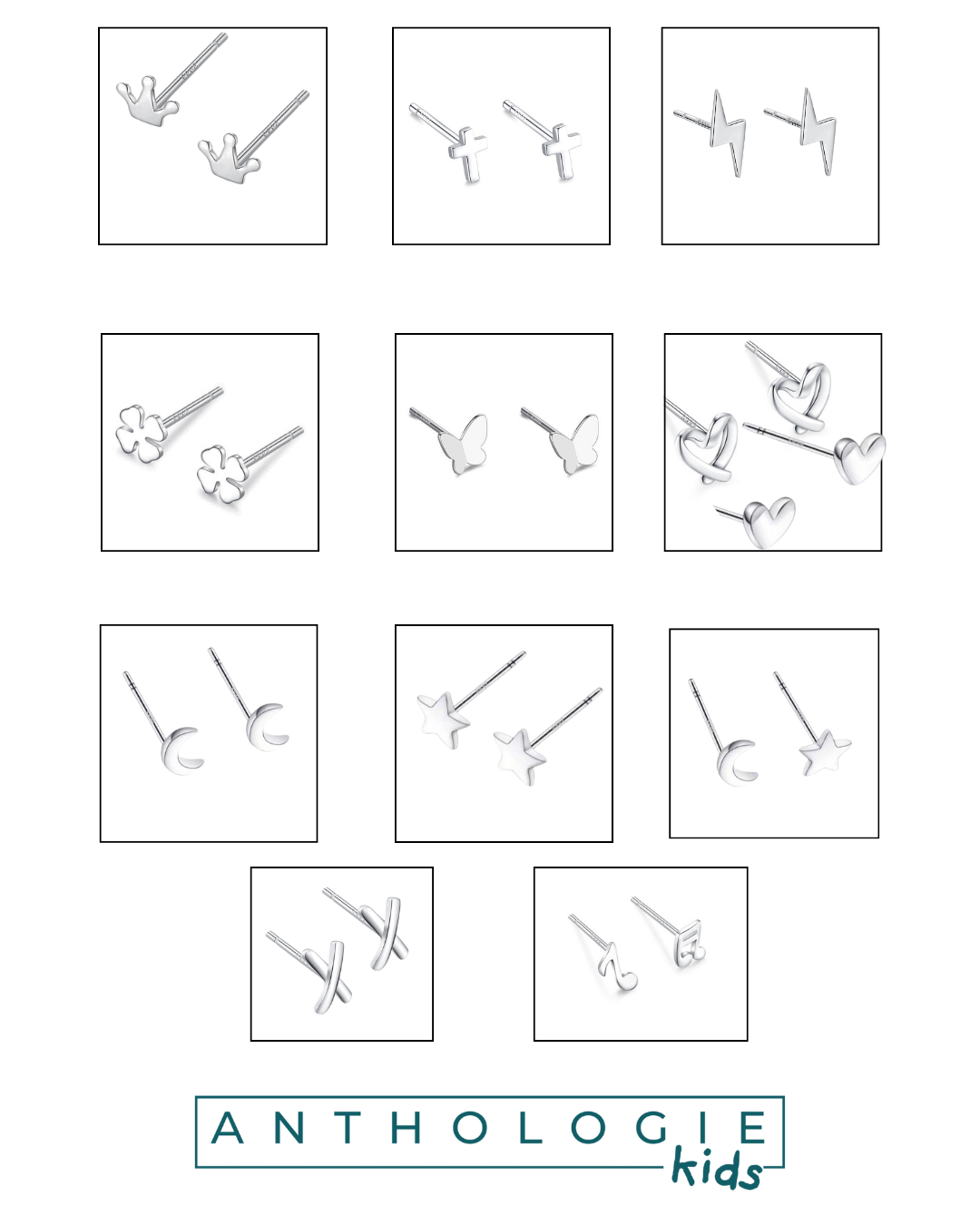 ANTHOLOGIE
kids