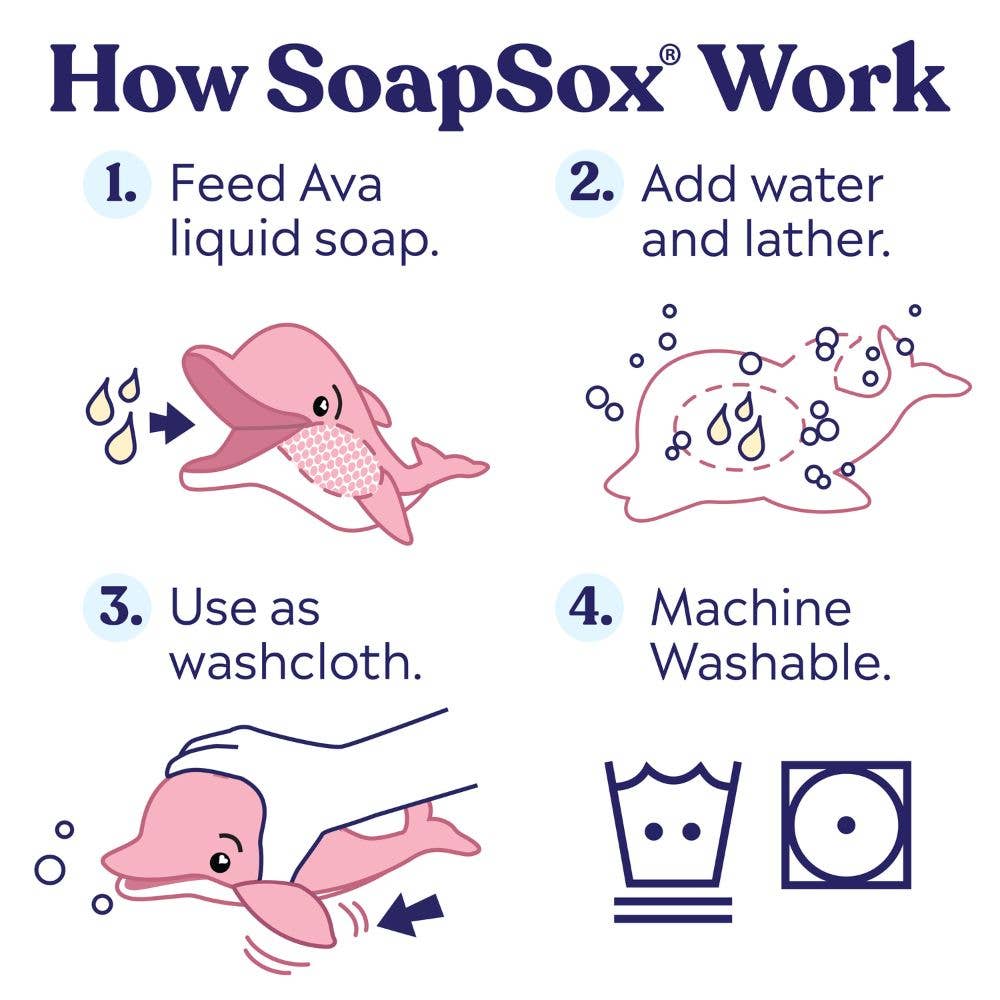 How SoapSox® Work

1. Feed Ava liquid soap.

2. Add water and lather.

3. Use as washcloth.

4. Machine Washable.