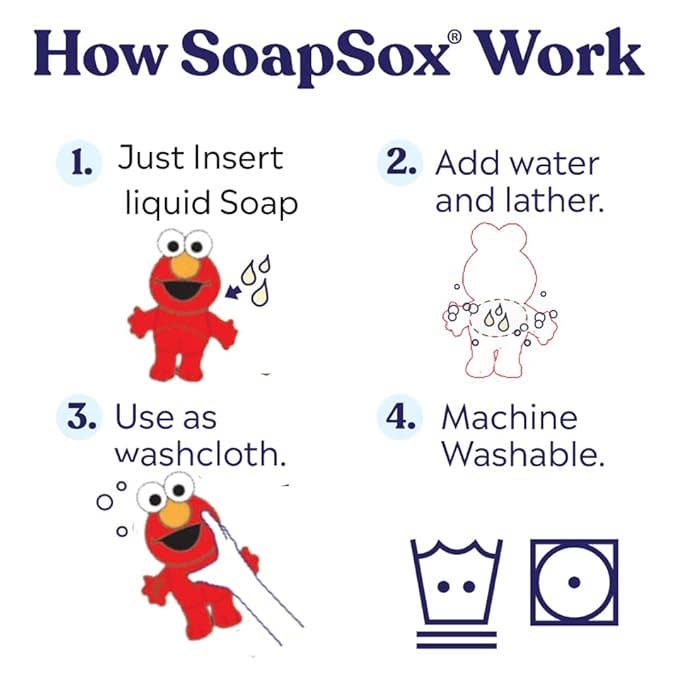 How SoapSox® Work

1. Just Insert liquid Soap

2. Add water and lather.

3. Use as washcloth.

4. Machine Washable.