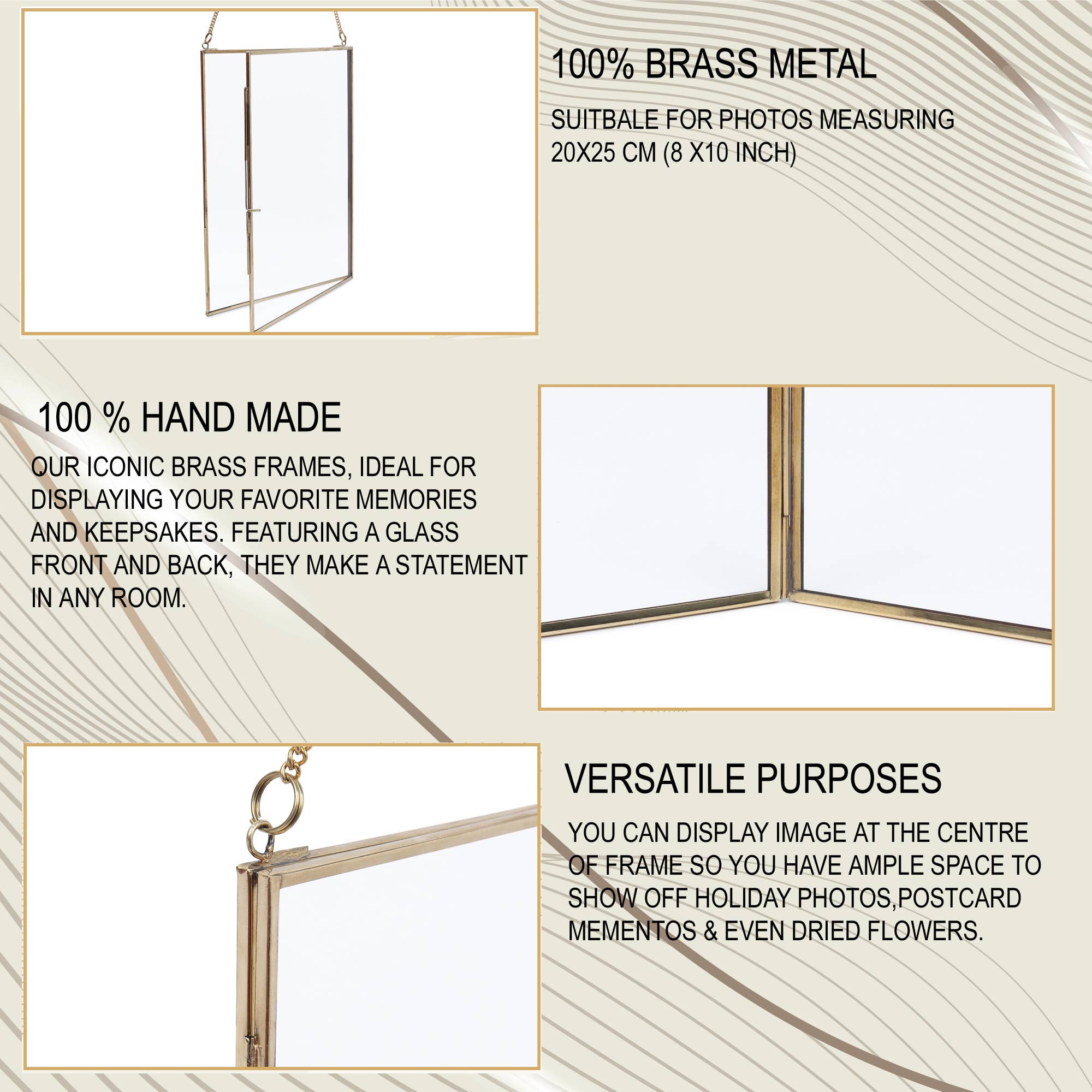 100% BRASS METAL

SUITBALE FOR PHOTOS MEASURING 20X25 CM (8 X10 INCH)

100 % HAND MADE

OUR ICONIC BRASS FRAMES, IDEAL FOR DISPLAYING YOUR FAVORITE MEMORIES AND KEEPSAKES. FEATURING A GLASS FRONT AND BACK, THEY MAKE A STATEMENT IN ANY ROOM.

VERSATILE PURPOSES

YOU CAN DISPLAY IMAGE AT THE CENTRE OF FRAME SO YOU HAVE AMPLE SPACE TO SHOW OFF HOLIDAY PHOTOS,POSTCARD MEMENTOS & EVEN DRIED FLOWERS.