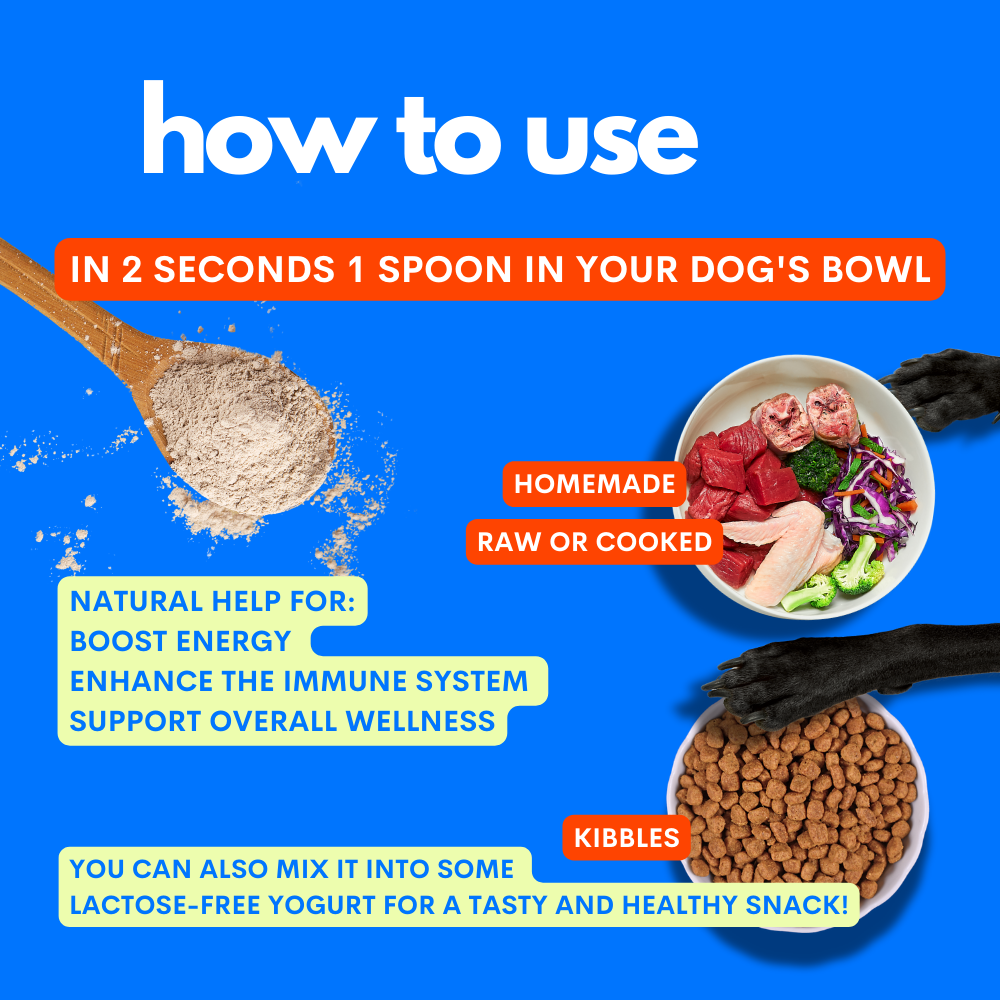 how to use

IN 2 SECONDS 1 SPOON IN YOUR DOG'S BOWL

HOMEMADE

RAW OR COOKED

NATURAL HELP FOR:
BOOST ENERGY
ENHANCE THE IMMUNE SYSTEM
SUPPORT OVERALL WELLNESS

KIBBLES

YOU CAN ALSO MIX IT INTO SOME LACTOSE-FREE YOGURT FOR A TASTY AND HEALTHY SNACK!