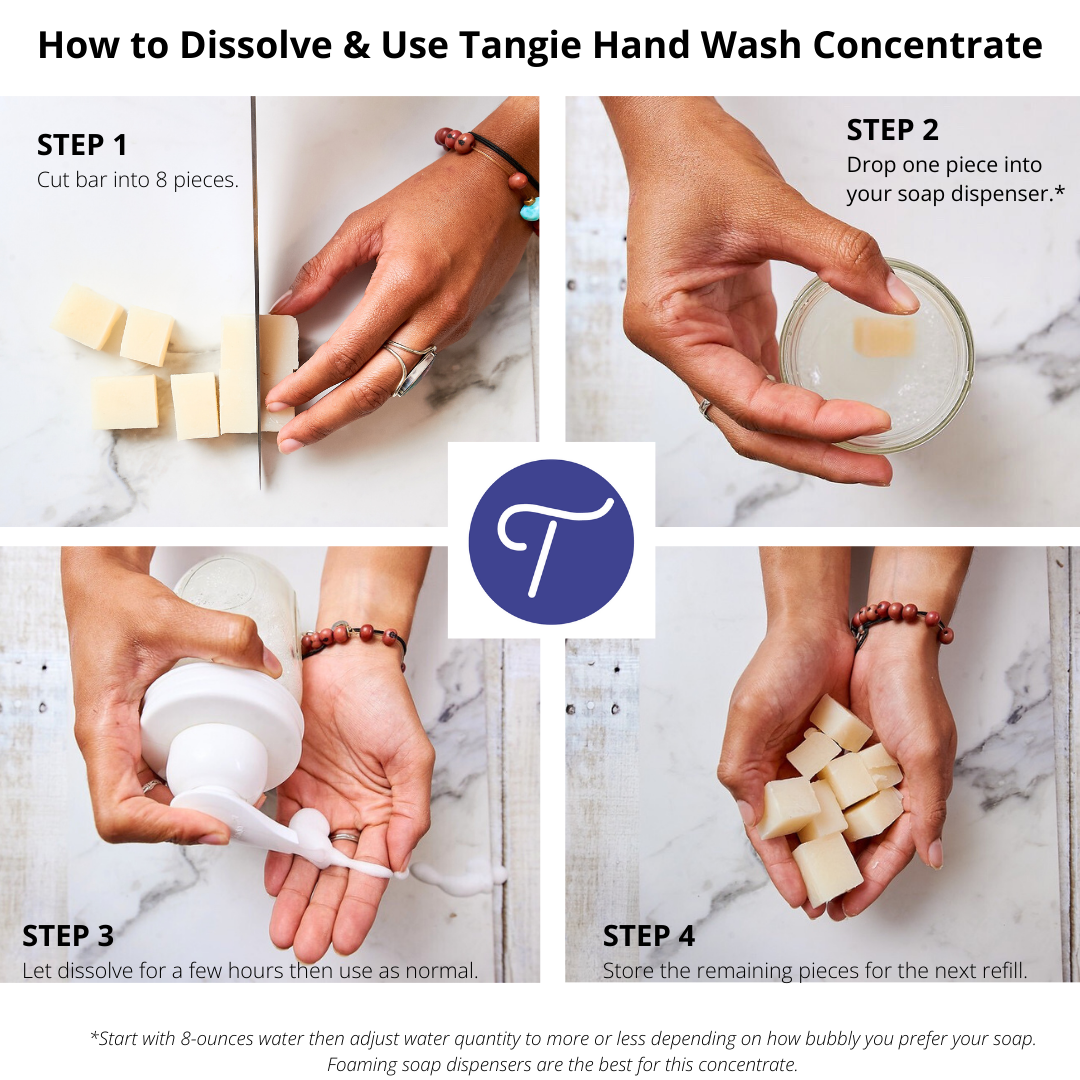 How to Dissolve & Use Tangie Hand Wash Concentrate

STEP 1
Cut bar into 8 pieces.

STEP 2
Drop one piece into your soap dispenser.*

T

STEP 3
Let dissolve for a few hours then use as normal.

STEP 4
Store the remaining pieces for the next refill.

*Start with 8-ounces water then adjust water quantity to more or less depending on how bubbly you prefer your soap. Foaming soap dispensers are the best for this concentrate.