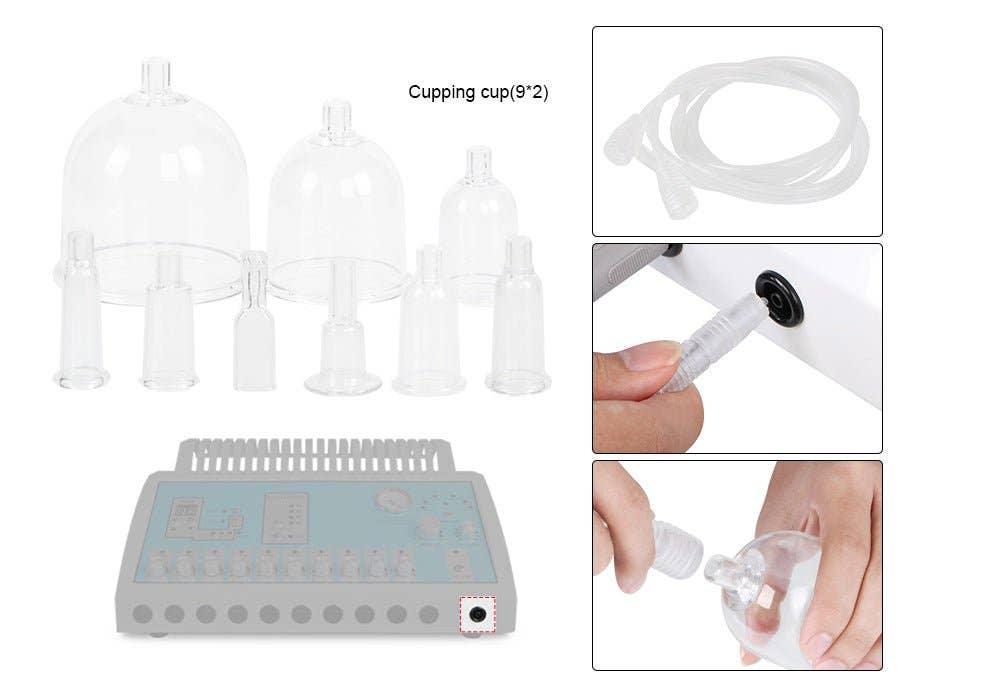 Cupping cup(9*2)