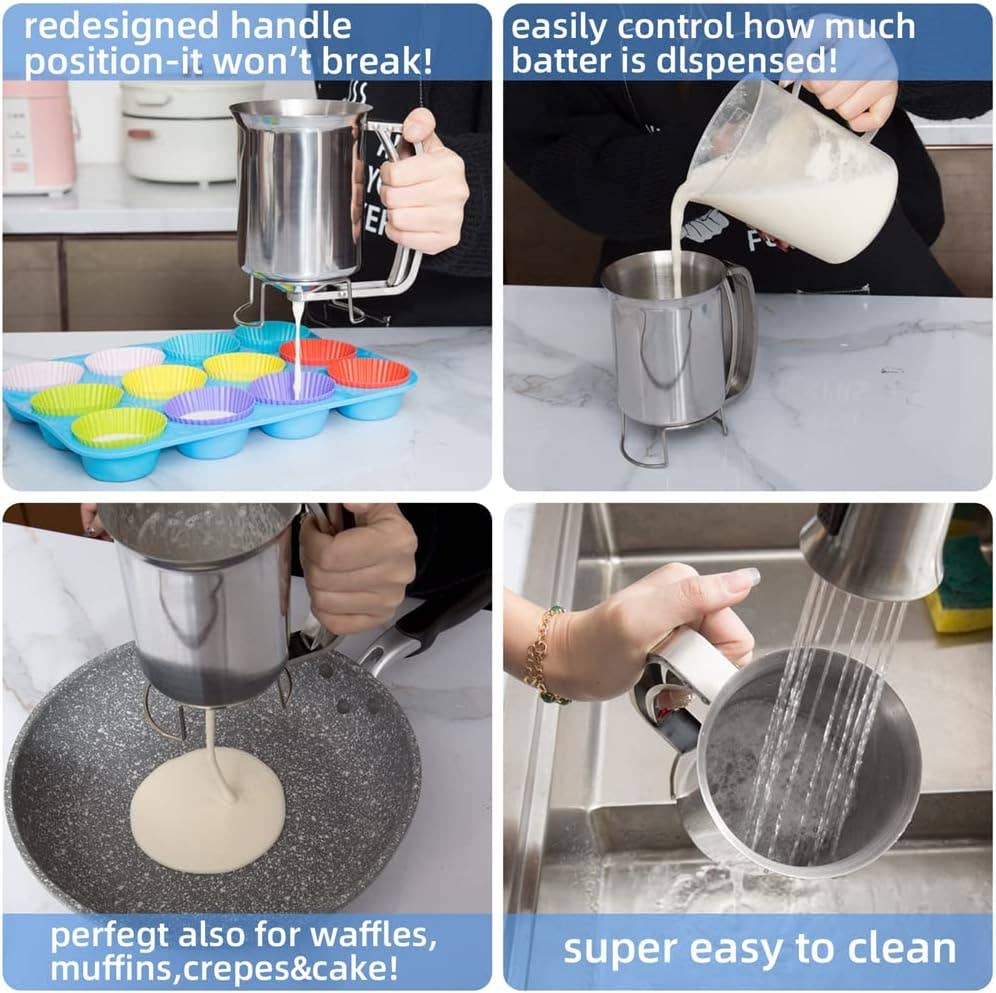 redesigned handle position-it won't break!

easily control how much batter is dlspensed!

perfegt also for waffles, muffins,crepes&cake!

super easy to clean