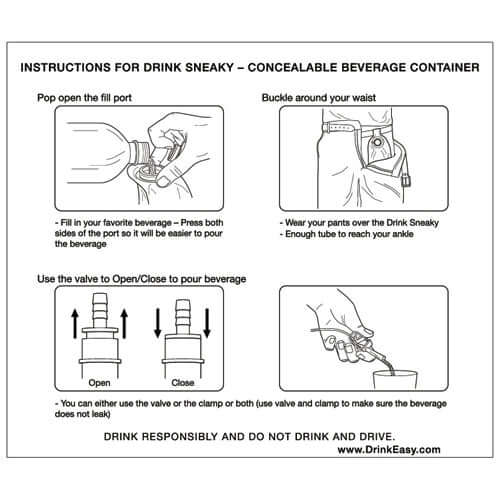 INSTRUCTIONS FOR DRINK SNEAKY – CONCEALABLE BEVERAGE CONTAINER

Pop open the fill port

- Fill in your favorite beverage – Press both sides of the port so it will be easier to pour the beverage

Buckle around your waist

- Wear your pants over the Drink Sneaky
- Enough tube to reach your ankle

Use the valve to Open/Close to pour beverage

Open

Close

- You can either use the valve or the clamp or both (use valve and clamp to make sure the beverage does not leak)

DRINK RESPONSIBLY AND DO NOT DRINK AND DRIVE.
www.DrinkEasy.com