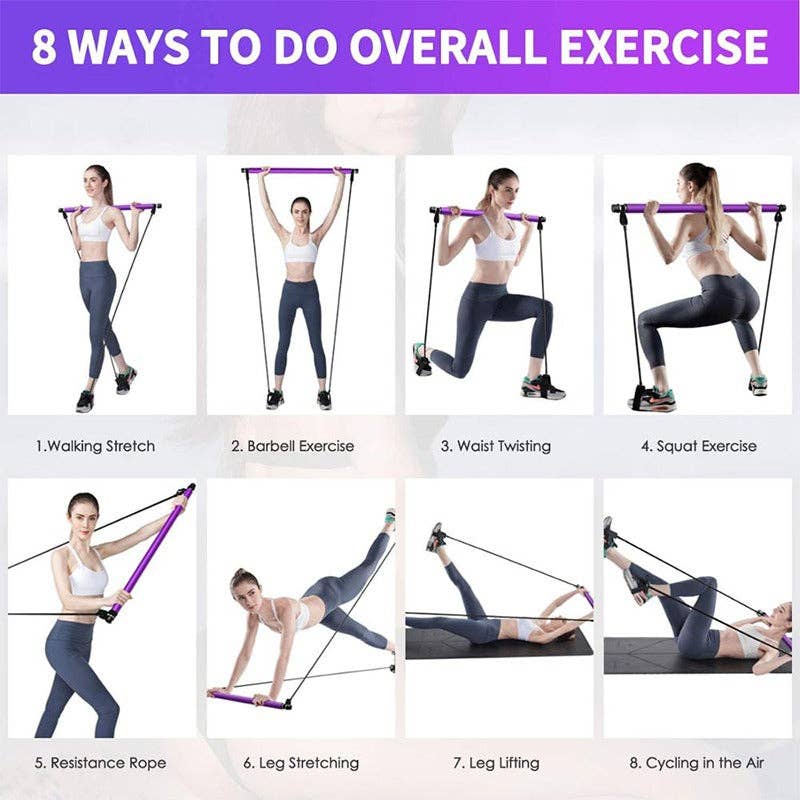 8 WAYS TO DO OVERALL EXERCISE

1.Walking Stretch

2. Barbell Exercise

3. Waist Twisting

4. Squat Exercise

5. Resistance Rope

6. Leg Stretching

7. Leg Lifting

8. Cycling in the Air