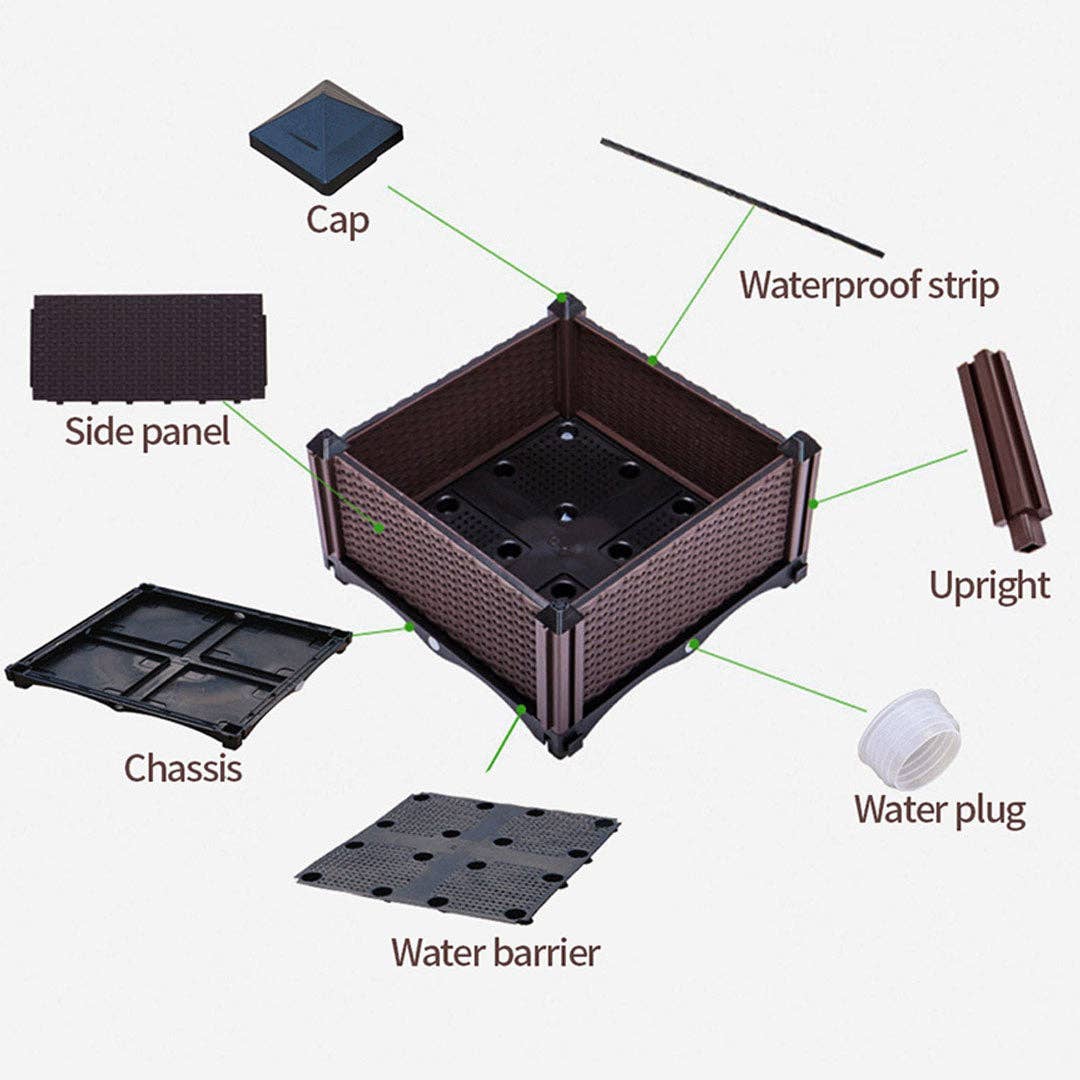 Cap

Waterproof strip

Side panel

Upright

Chassis

Water plug

Water barrier