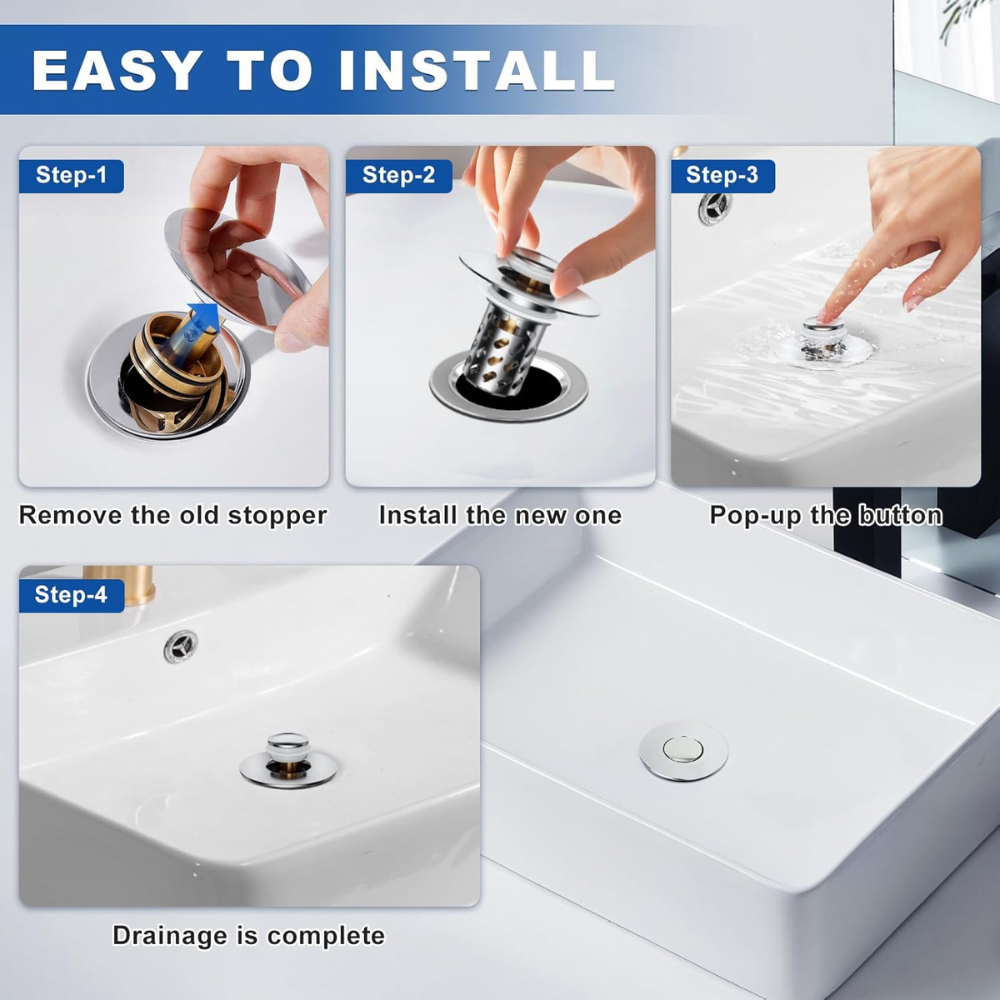 EASY TO INSTALL

Step-1

Remove the old stopper

Step-2

Install the new one

Step-3

Pop-up the button

Step-4

Drainage is complete