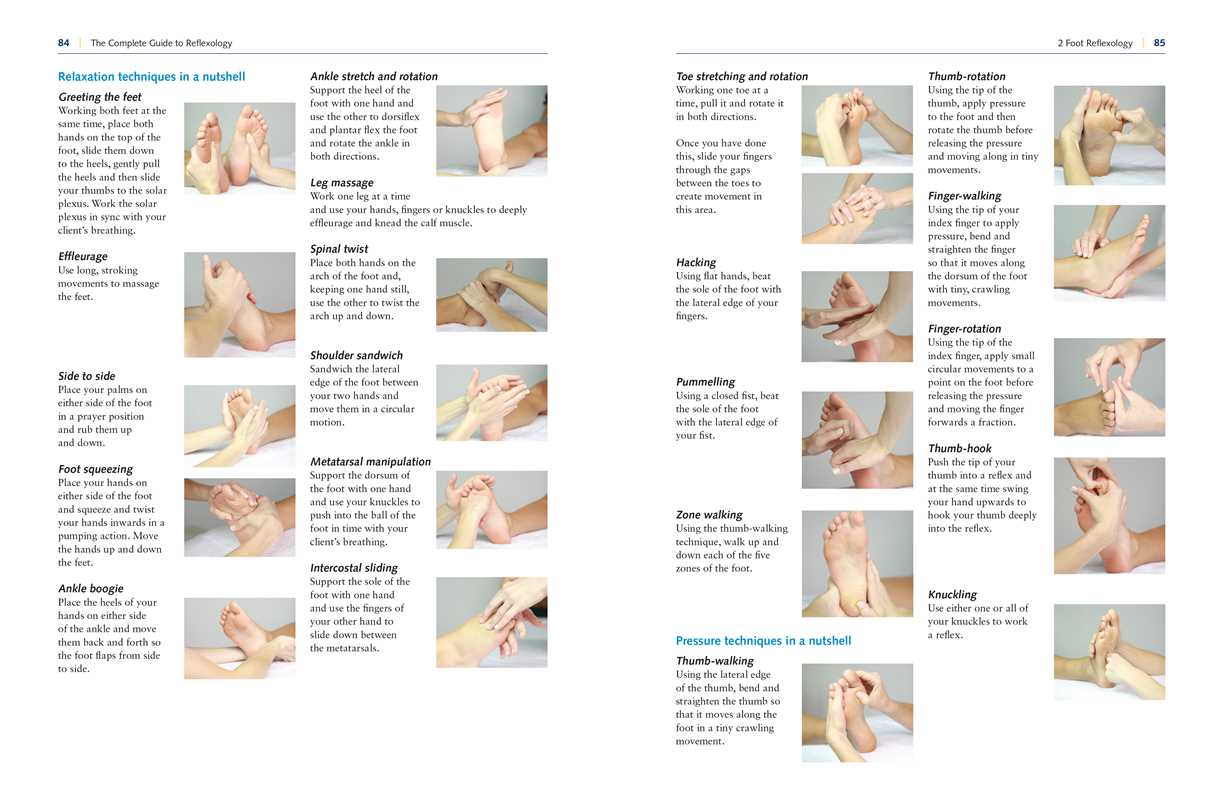 84 | The Complete Guide to Reflexology

Relaxation techniques in a nutshell

Greeting the feet
Working both feet at the same time, place both hands on the top of the foot, slide them down to the heels, gently pull the heels and then slide your thumbs to the solar plexus. Work the solar plexus in sync with your client's breathing.

Effleurage
Use long, stroking movements to massage the feet.

Side to side
Place your palms on either side of the foot in a prayer position and rub them up and down.

Foot squeezing
Place your hands on either side of the foot and squeeze and twist your hands inwards in a pumping action. Move the hands up and down the feet.

Ankle boogie
Place the heels of your hands on either side of the ankle and move them back and forth so the foot flaps from side to side.

Ankle stretch and rotation
Support the heel of the foot with one hand and use the other to dorsiflex and plantar flex the foot and rotate the ankle in both directions.

Leg massage
Work one leg at a time and use your hands, fingers or knuckles to deeply effleurage and knead the calf muscle.

Spinal twist
Place both hands on the arch of the foot and, keeping one hand still, use the other to twist the arch up and down.

Shoulder sandwich
Sandwich the lateral edge of the foot between your two hands and move them in a circular motion.

Metatarsal manipulation
Support the dorsum of the foot with one hand and use your knuckles to push into the ball of the foot in time with your client's breathing.

Intercostal sliding
Support the sole of the foot with one hand and use the fingers of your other hand to slide down between the metatarsals.

2 Foot Reflexology | 85

Toe stretching and rotation
Working one toe at a time, pull it and rotate it in both directions.

Once you have done this, slide your fingers through the gaps between the toes to create movement in this area.

Hacking
Using flat hands, beat the sole of the foot with the lateral edge of your fingers.

Pummelling
Using a closed fist, beat the sole of the foot with the lateral edge of your fist.

Zone walking
Using the thumb-walking technique, walk up and down each of the five zones of the foot.

Pressure techniques in a nutshell

Thumb-walking
Using the lateral edge of the thumb, bend and straighten the thumb so that it moves along the foot in a tiny crawling movement.

Thumb-rotation
Using the tip of the thumb, apply pressure to the foot and then rotate the thumb before releasing the pressure and moving along in tiny movements.

Finger-walking
Using the tip of your index finger to apply pressure, bend and straighten the finger so that it moves along the dorsum of the foot with tiny, crawling movements.

Finger-rotation
Using the tip of the index finger, apply small circular movements to a point on the foot before releasing the pressure and moving the finger forwards a fraction.

Thumb-hook
Push the tip of your thumb into a reflex and at the same time swing your hand upwards to hook your thumb deeply into the reflex.

Knuckling
Use either one or all of your knuckles to work a reflex.