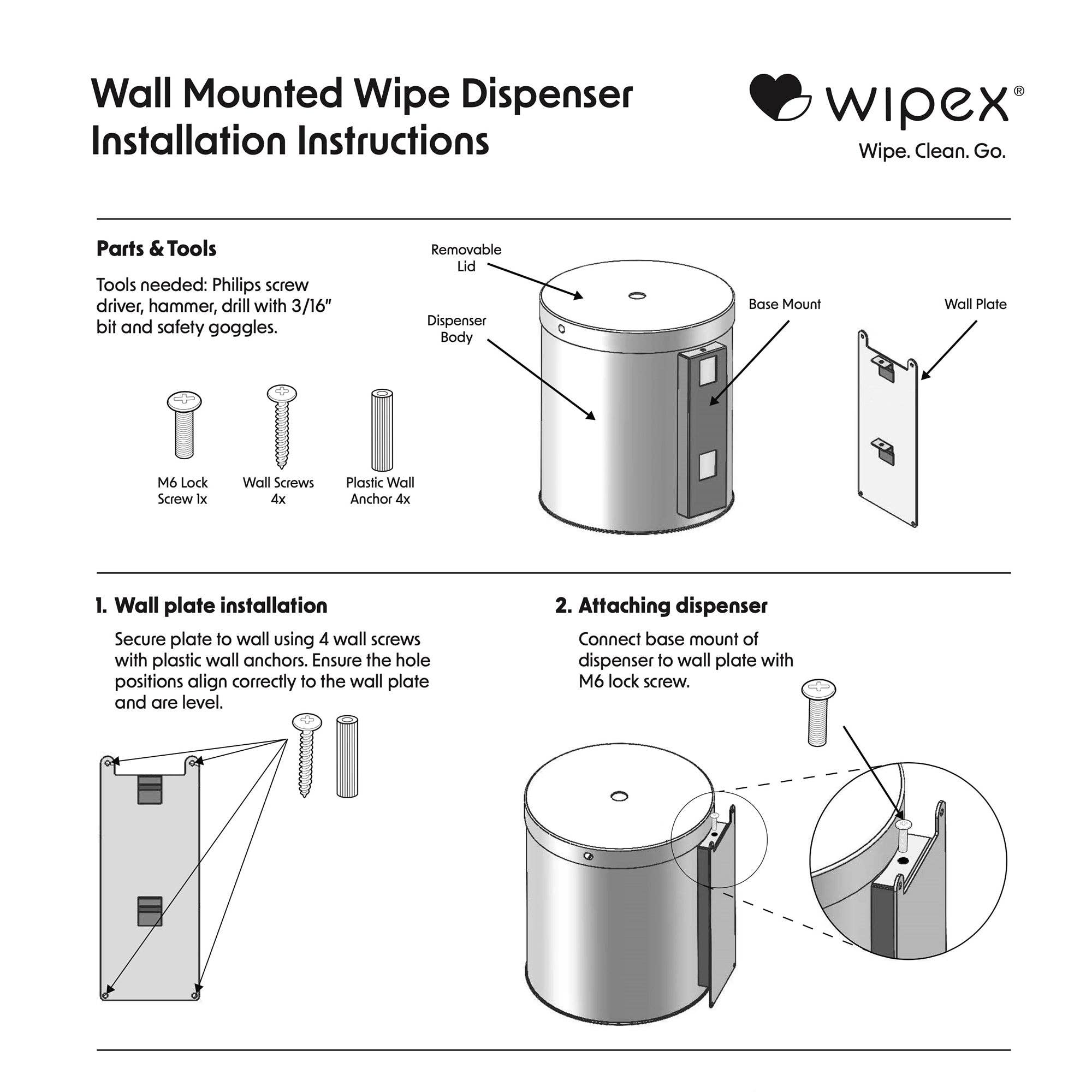 Wall Mounted Wipe Dispenser
Installation Instructions

wipex®
Wipe. Clean. Go.

Parts & Tools

Tools needed: Philips screw driver, hammer, drill with 3/16" bit and safety goggles.

M6 Lock Screw 1x

Wall Screws 4x

Plastic Wall Anchor 4x

Removable Lid

Dispenser Body

Base Mount

Wall Plate

1. Wall plate installation

Secure plate to wall using 4 wall screws with plastic wall anchors. Ensure the hole positions align correctly to the wall plate and are level.

2. Attaching dispenser

Connect base mount of dispenser to wall plate with M6 lock screw.