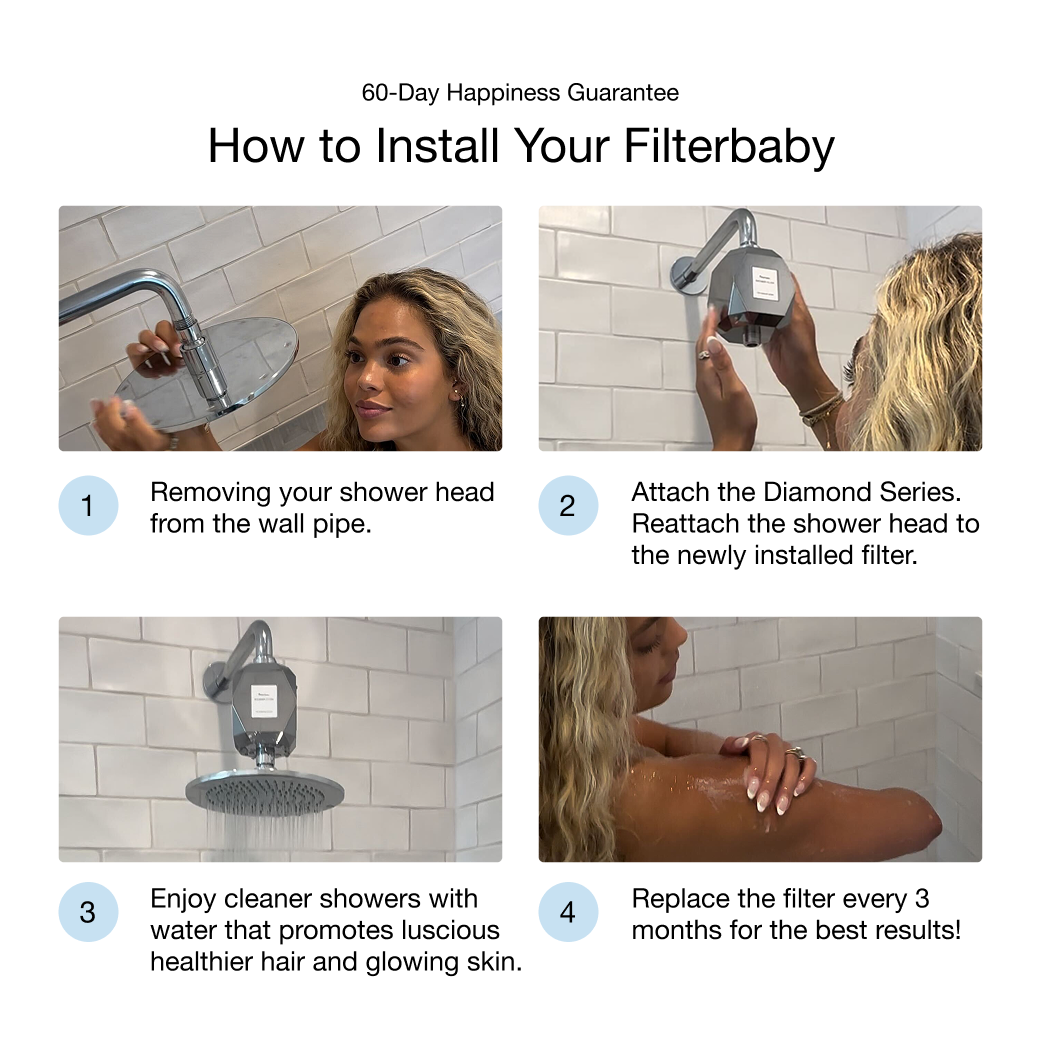 60-Day Happiness Guarantee

How to Install Your Filterbaby

1 Removing your shower head from the wall pipe.

2 Attach the Diamond Series. Reattach the shower head to the newly installed filter.

3 Enjoy cleaner showers with water that promotes luscious healthier hair and glowing skin.

4 Replace the filter every 3 months for the best results!