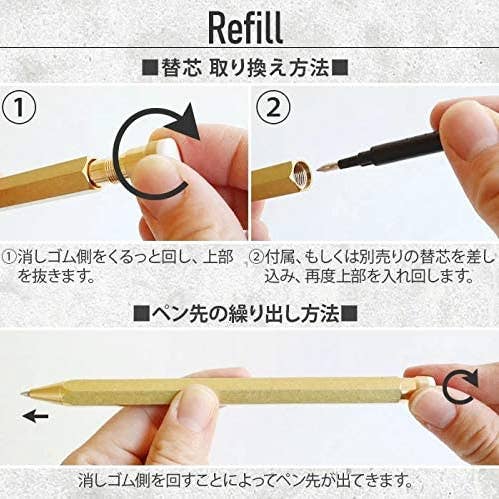 Refill

■替芯 取り換え方法■

①

②

①消しゴム側をくるっと回し、上部を抜きます。

②付属、もしくは別売りの替芯を差し込み、再度上部を入れ回します。

■ペン先の繰り出し方法■

消しゴム側を回すことによってペン先が出てきます。