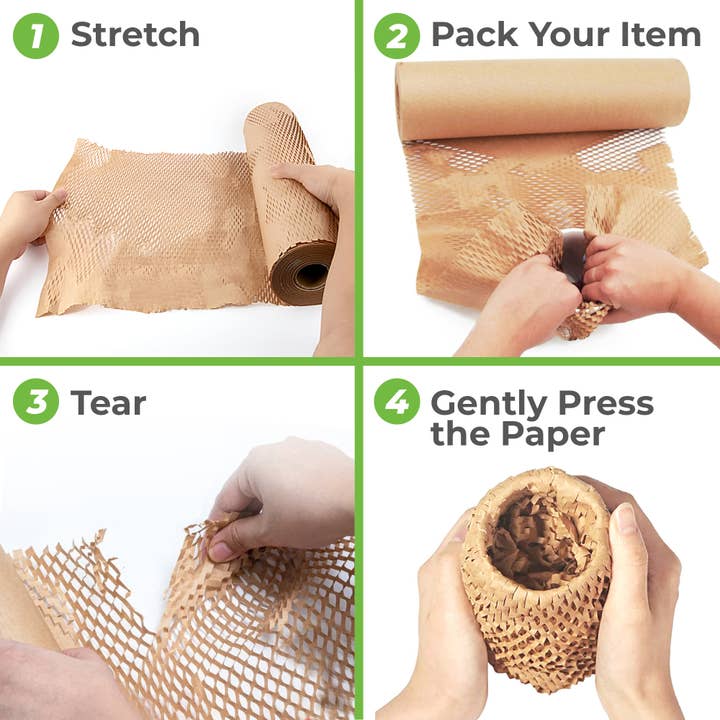 1 Stretch

2 Pack Your Item

3 Tear

4 Gently Press the Paper