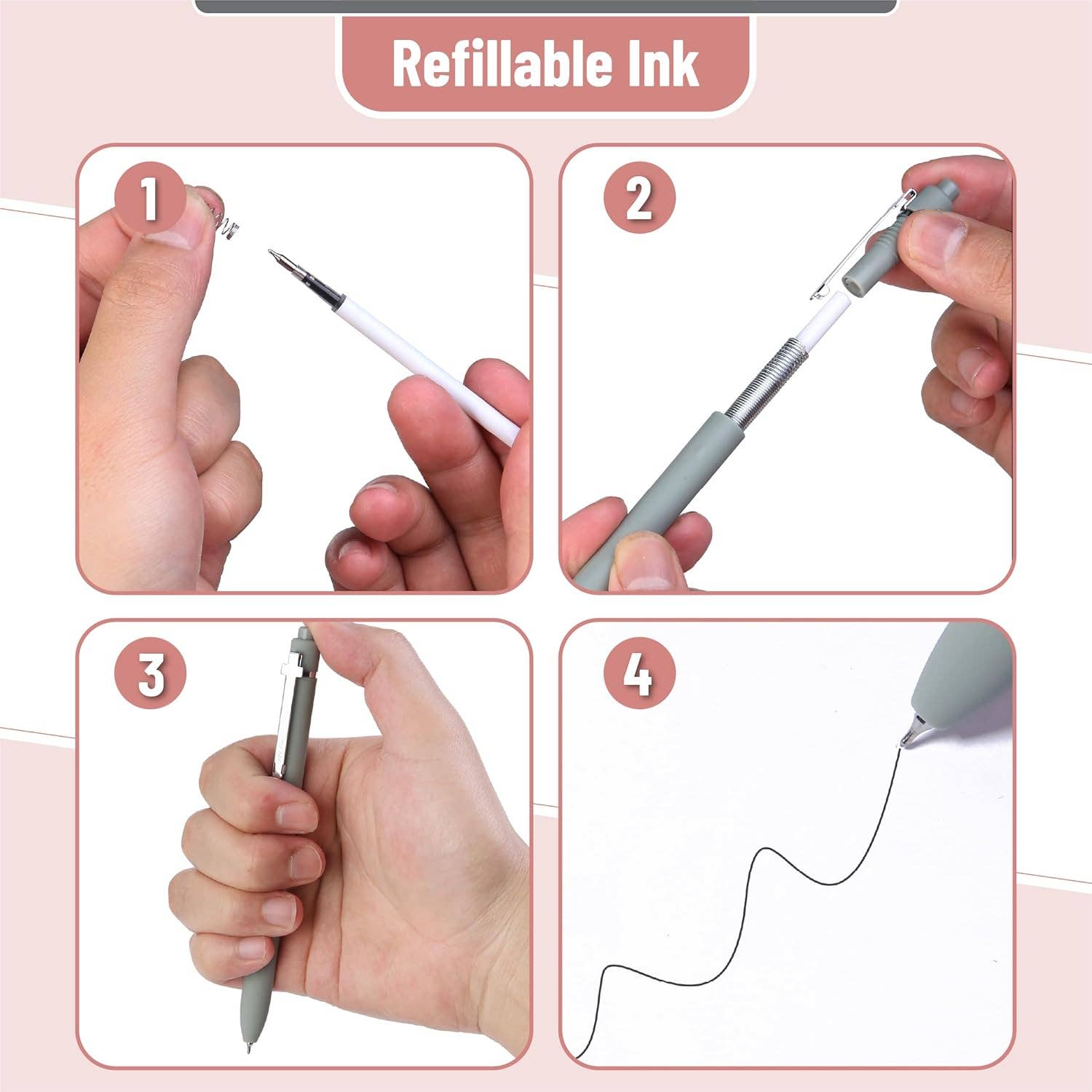 Refillable Ink

1

2

3

4