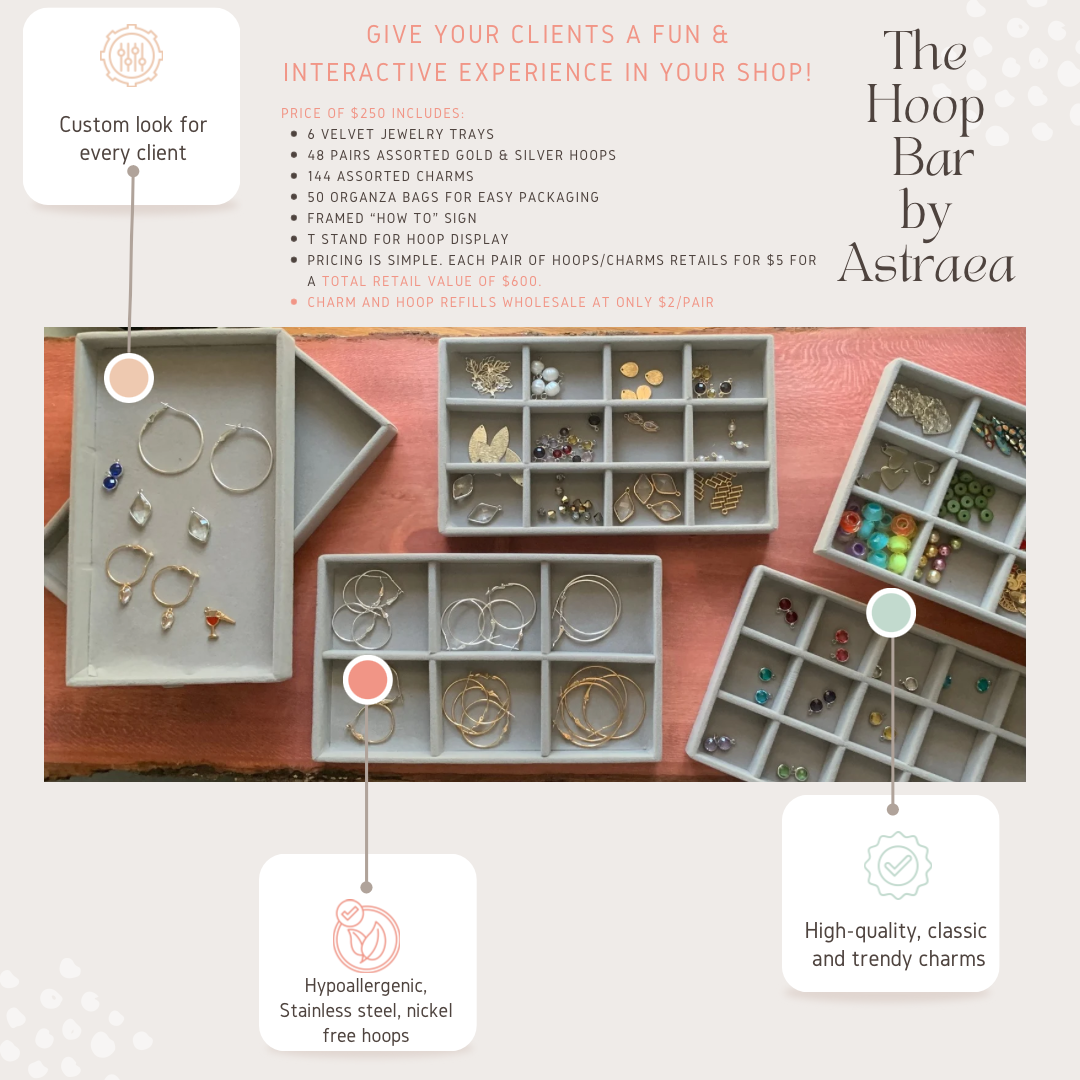 Custom look for every client

GIVE YOUR CLIENTS A FUN & INTERACTIVE EXPERIENCE IN YOUR SHOP!

PRICE OF $250 INCLUDES:
- 6 VELVET JEWELRY TRAYS
- 48 PAIRS ASSORTED GOLD & SILVER HOOPS
- 144 ASSORTED CHARMS
- 50 ORGANZA BAGS FOR EASY PACKAGING
- FRAMED "HOW TO" SIGN
- T STAND FOR HOOP DISPLAY
- PRICING IS SIMPLE. EACH PAIR OF HOOPS/CHARMS RETAILS FOR $5 FOR A TOTAL RETAIL VALUE OF $600.
- CHARM AND HOOP REFILLS WHOLESALE AT ONLY $2/PAIR

The Hoop Bar by Astraea

Hypoallergenic, Stainless steel, nickel free hoops

High-quality, classic and trendy charms