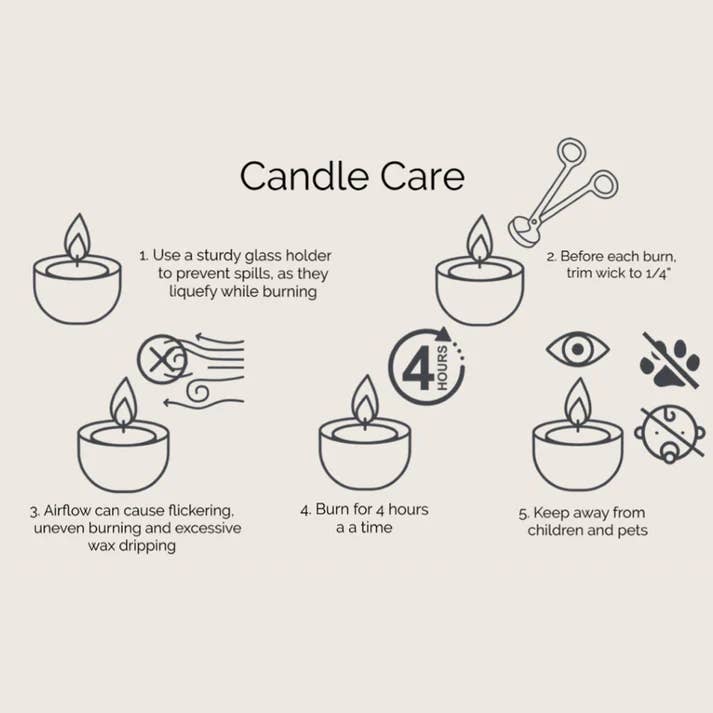 Candle Care

1. Use a sturdy glass holder to prevent spills, as they liquefy while burning

2. Before each burn, trim wick to 1/4"

4 HOURS

3. Airflow can cause flickering, uneven burning and excessive wax dripping

4. Burn for 4 hours a a time

5. Keep away from children and pets