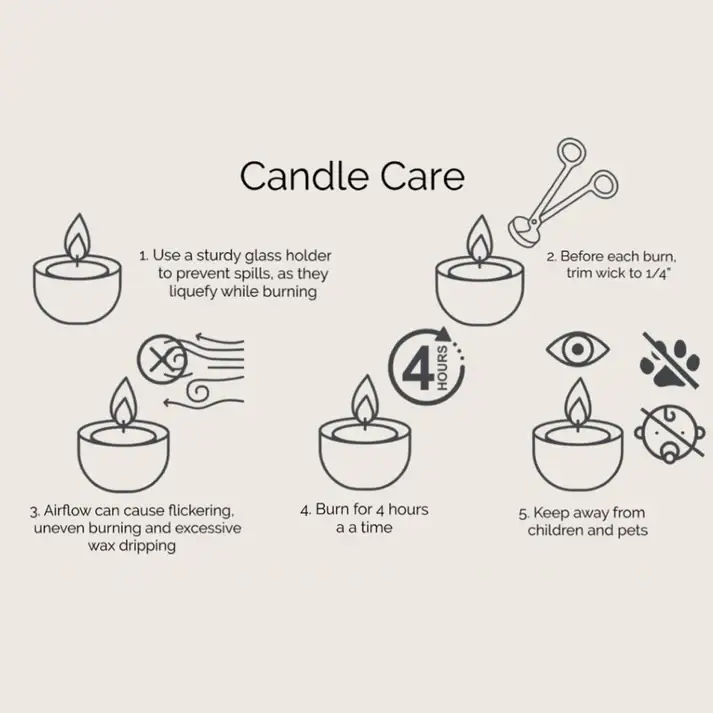 Candle Care

1. Use a sturdy glass holder to prevent spills, as they liquefy while burning

2. Before each burn, trim wick to 1/4"

4 HOURS

3. Airflow can cause flickering, uneven burning and excessive wax dripping

4. Burn for 4 hours a a time

5. Keep away from children and pets