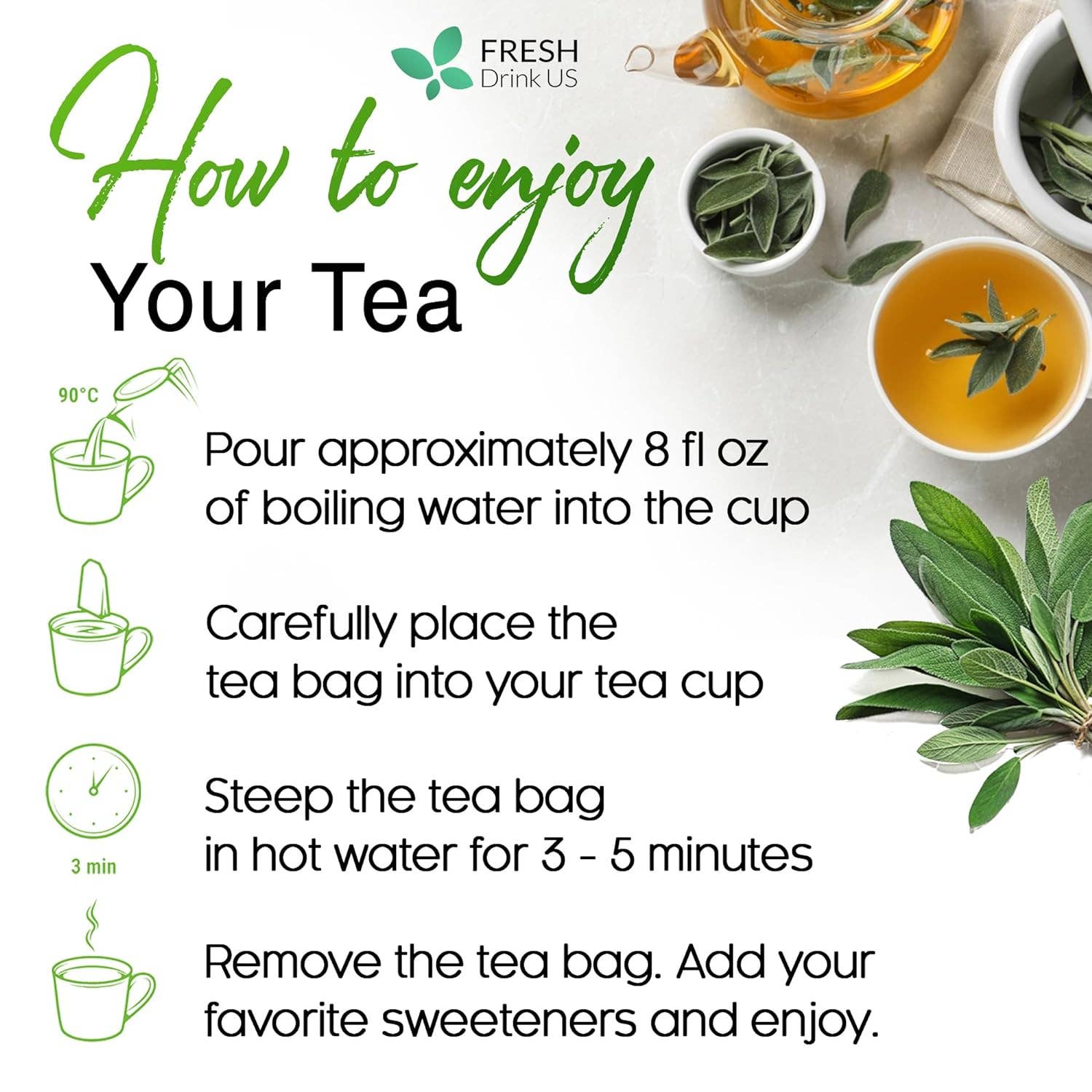 FRESH
Drink US

How to enjoy
Your Tea

90°C

Pour approximately 8 fl oz of boiling water into the cup

Carefully place the tea bag into your tea cup

3 min

Steep the tea bag in hot water for 3 - 5 minutes

Remove the tea bag. Add your favorite sweeteners and enjoy.