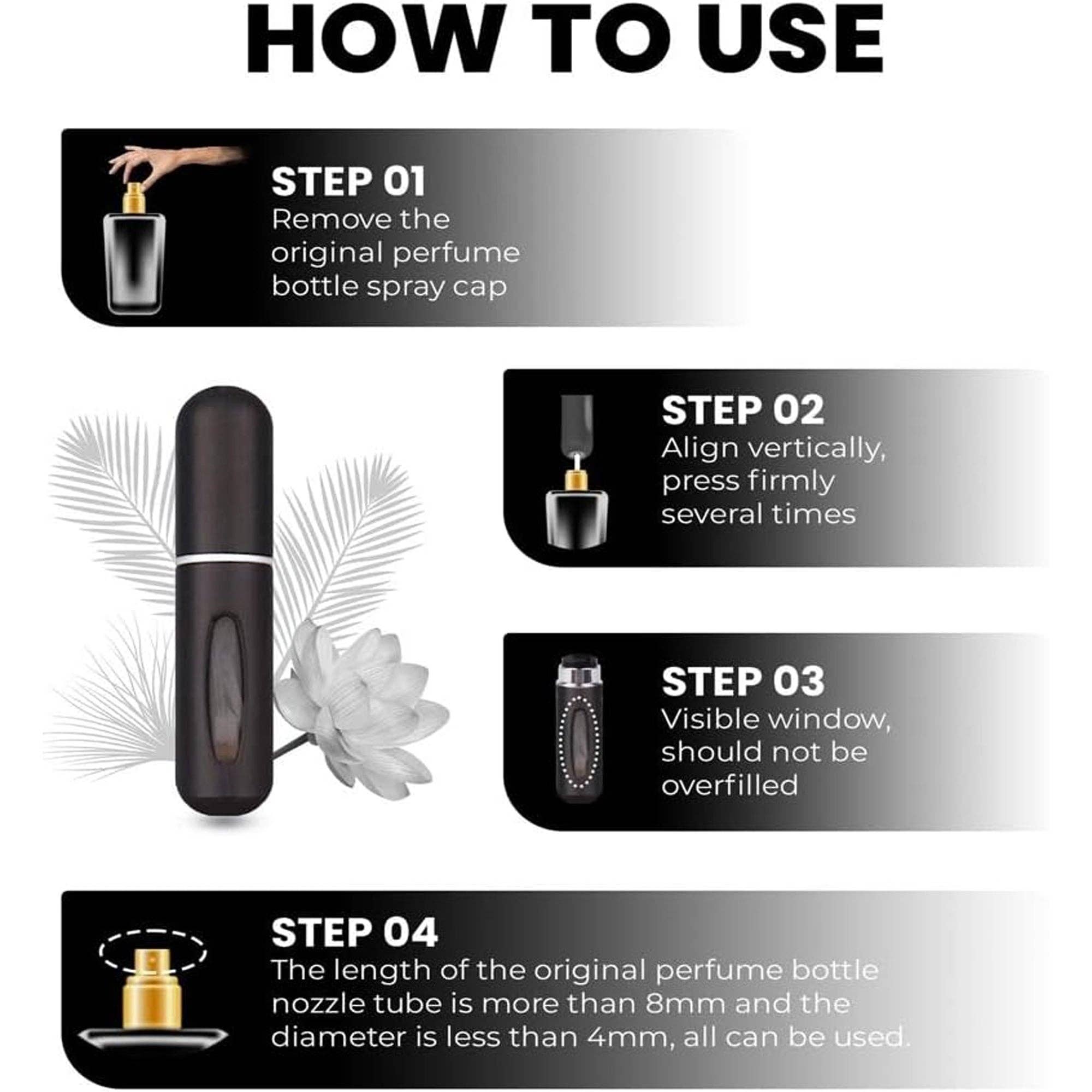 HOW TO USE

STEP 01
Remove the original perfume bottle spray cap

STEP 02
Align vertically, press firmly several times

STEP 03
Visible window, should not be overfilled

STEP 04
The length of the original perfume bottle nozzle tube is more than 8mm and the diameter is less than 4mm, all can be used.