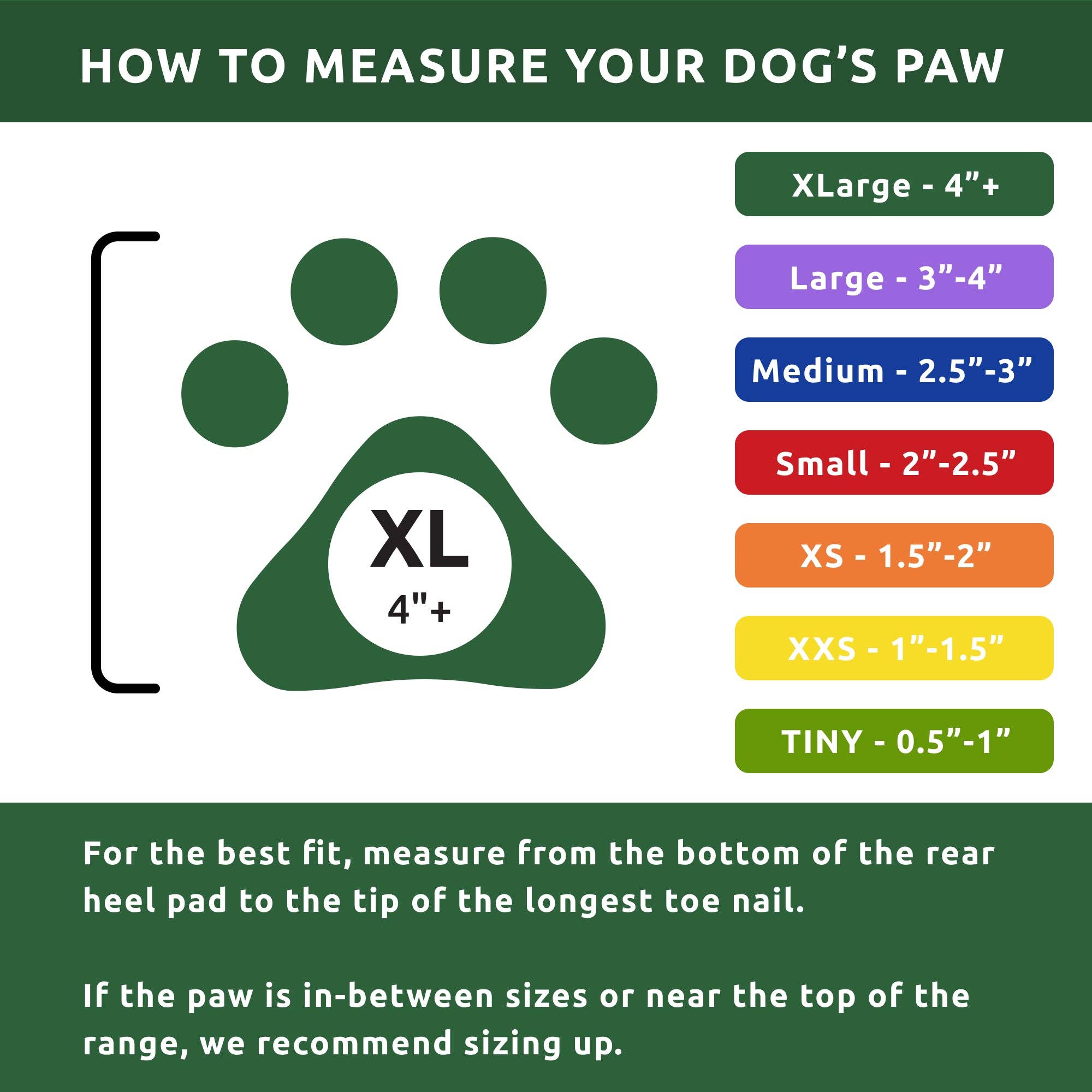 HOW TO MEASURE YOUR DOG'S PAW

XL
4"+

XLarge - 4"+

Large - 3"-4"

Medium - 2.5"-3"

Small - 2"-2.5"

XS - 1.5"-2"

XXS - 1"-1.5"

TINY - 0.5"-1"

For the best fit, measure from the bottom of the rear heel pad to the tip of the longest toe nail.

If the paw is in-between sizes or near the top of the range, we recommend sizing up.