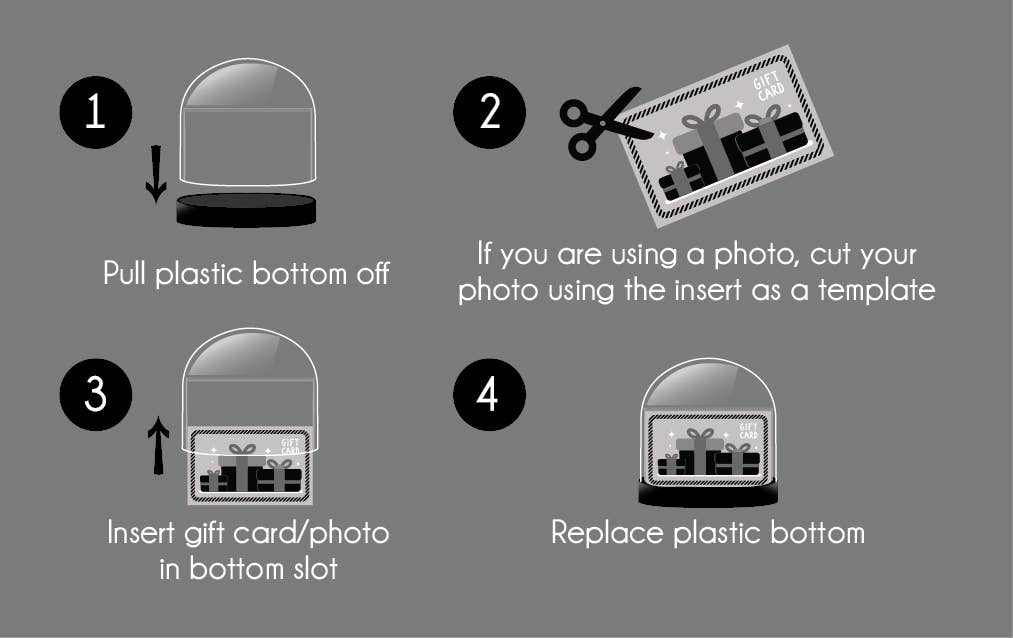 1

Pull plastic bottom off

2

GIFT CARD

If you are using a photo, cut your photo using the insert as a template

3

GIFT CARD

Insert gift card/photo in bottom slot

4

GIFT CARD

Replace plastic bottom