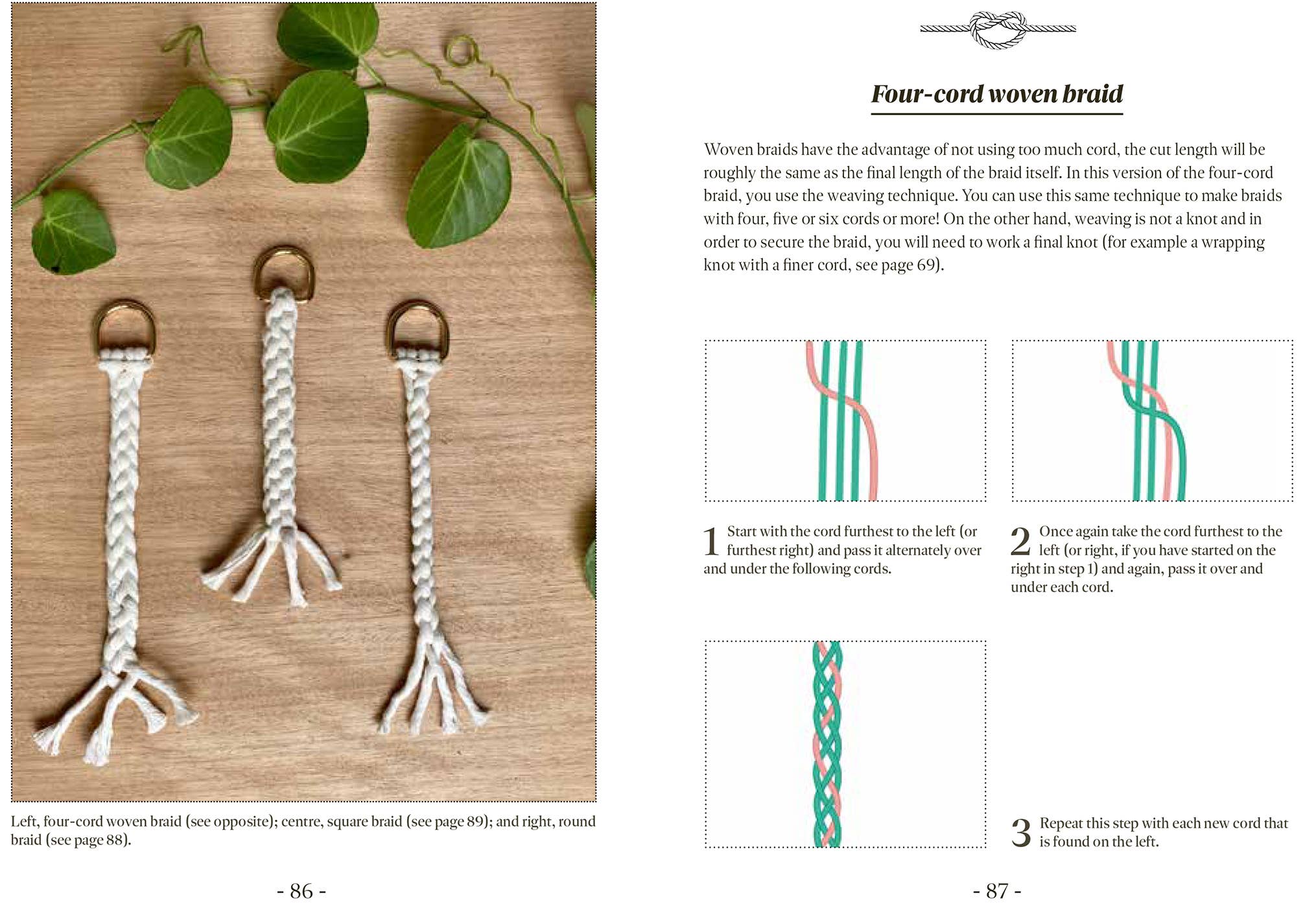 Left, four-cord woven braid (see opposite); centre, square braid (see page 89); and right, round braid (see page 88).

- 86 -

Four-cord woven braid

Woven braids have the advantage of not using too much cord, the cut length will be roughly the same as the final length of the braid itself. In this version of the four-cord braid, you use the weaving technique. You can use this same technique to make braids with four, five or six cords or more! On the other hand, weaving is not a knot and in order to secure the braid, you will need to work a final knot (for example a wrapping knot with a finer cord, see page 69).

1 Start with the cord furthest to the left (or furthest right) and pass it alternately over and under the following cords.

2 Once again take the cord furthest to the left (or right, if you have started on the right in step 1) and again, pass it over and under each cord.

3 Repeat this step with each new cord that is found on the left.

- 87 -