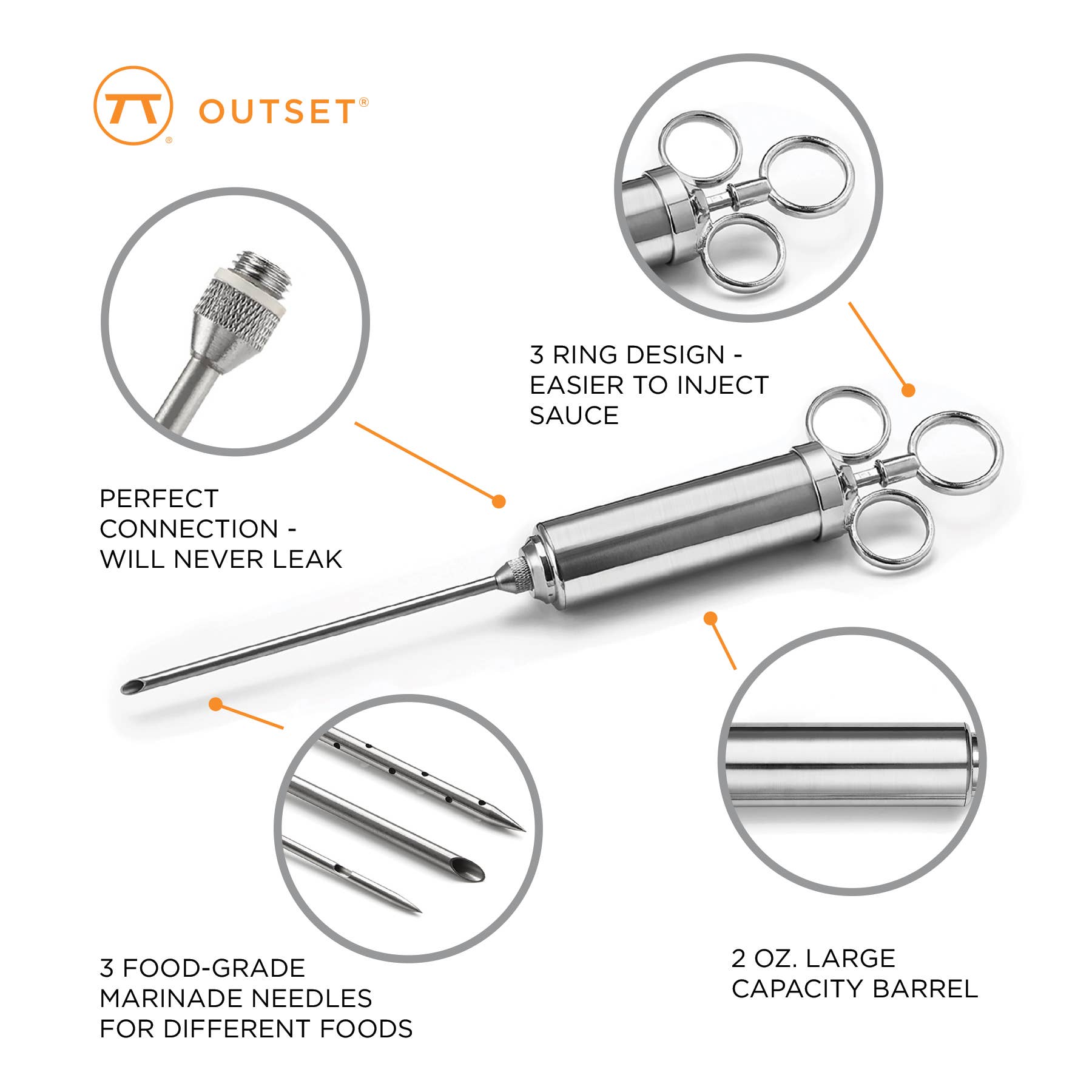 OUTSET®

3 RING DESIGN - EASIER TO INJECT SAUCE

PERFECT CONNECTION - WILL NEVER LEAK

3 FOOD-GRADE MARINADE NEEDLES FOR DIFFERENT FOODS

2 OZ. LARGE CAPACITY BARREL