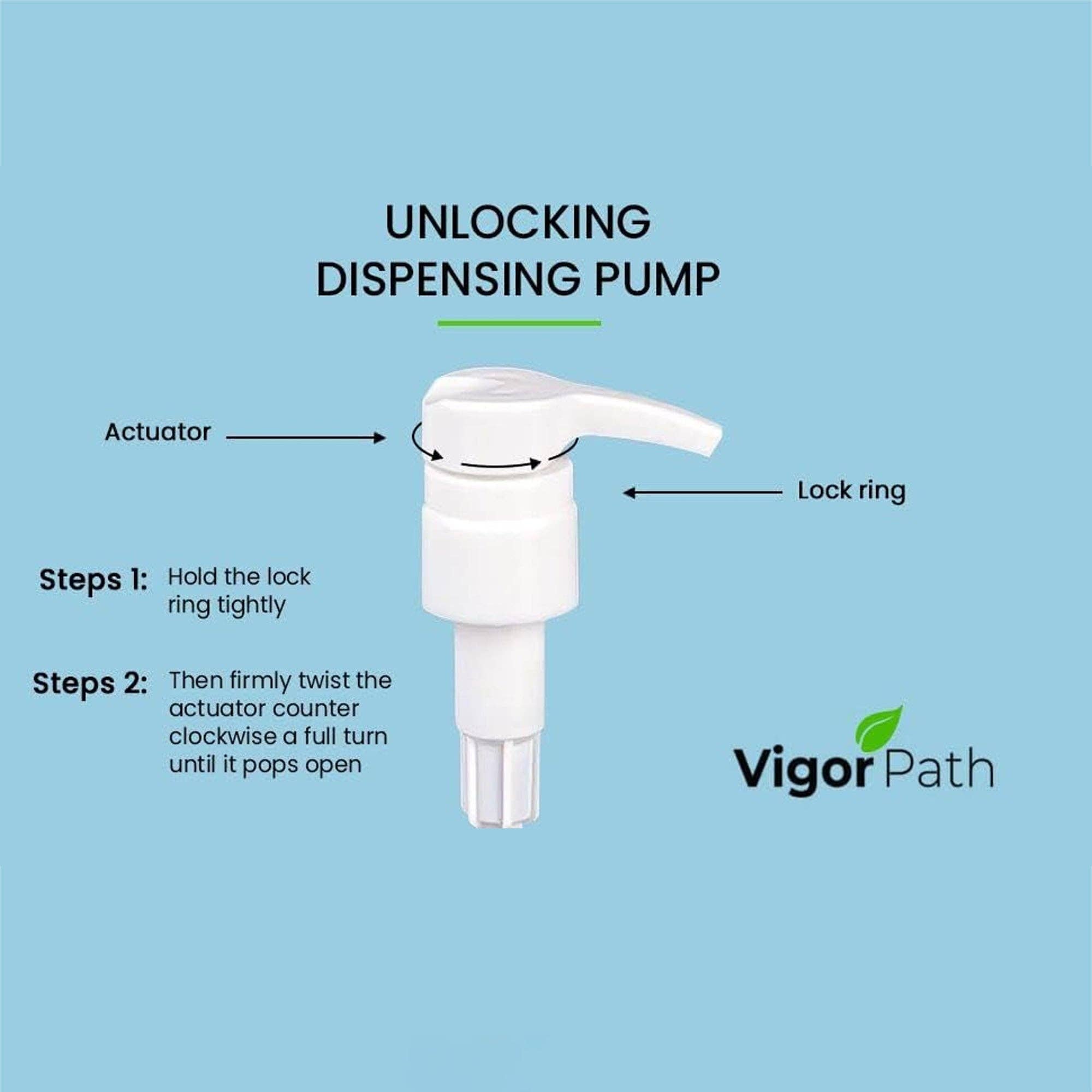 UNLOCKING
DISPENSING PUMP

Actuator

Lock ring

Steps 1: Hold the lock ring tightly

Steps 2: Then firmly twist the actuator counter clockwise a full turn until it pops open

Vigor Path