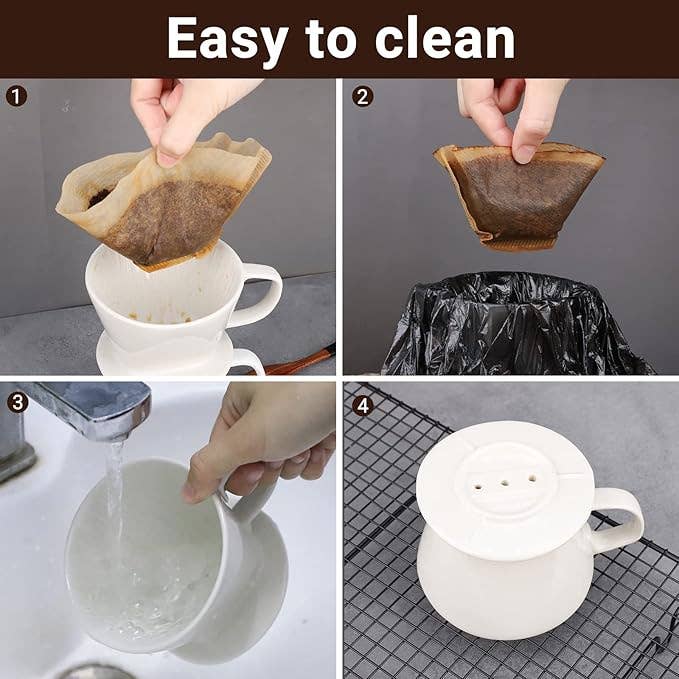 Easy to clean

1

2

3

4