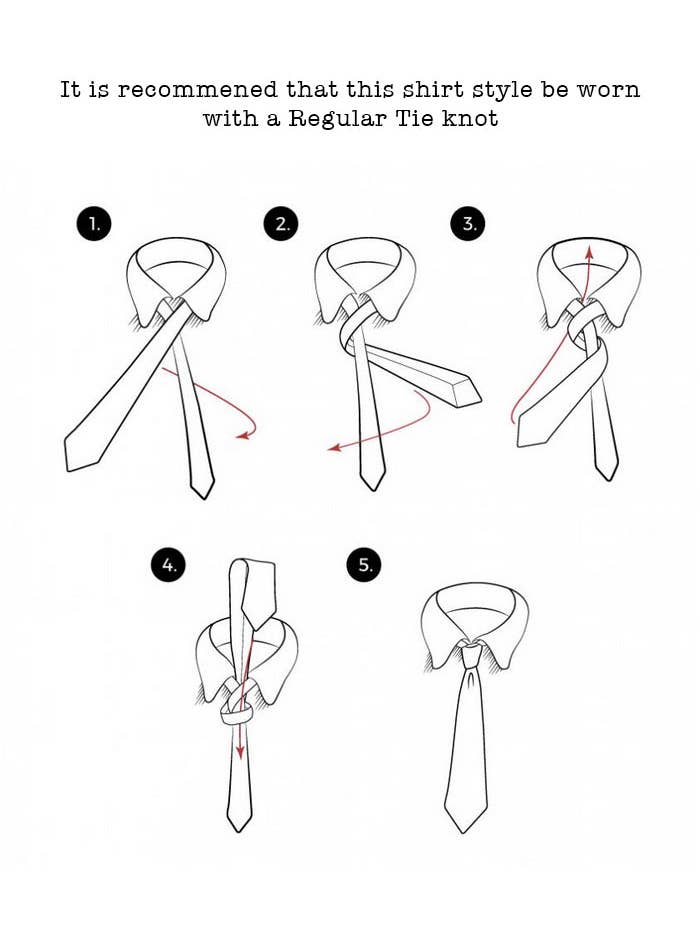 It is recommened that this shirt style be worn with a Regular Tie knot

1.

2.

3.

4.

5.