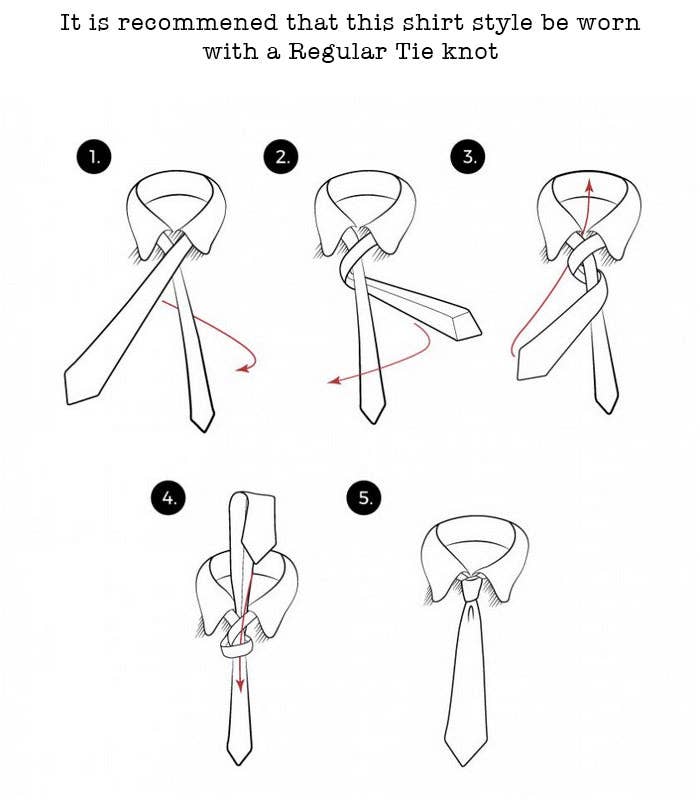 It is recommened that this shirt style be worn with a Regular Tie knot

1.

2.

3.

4.

5.